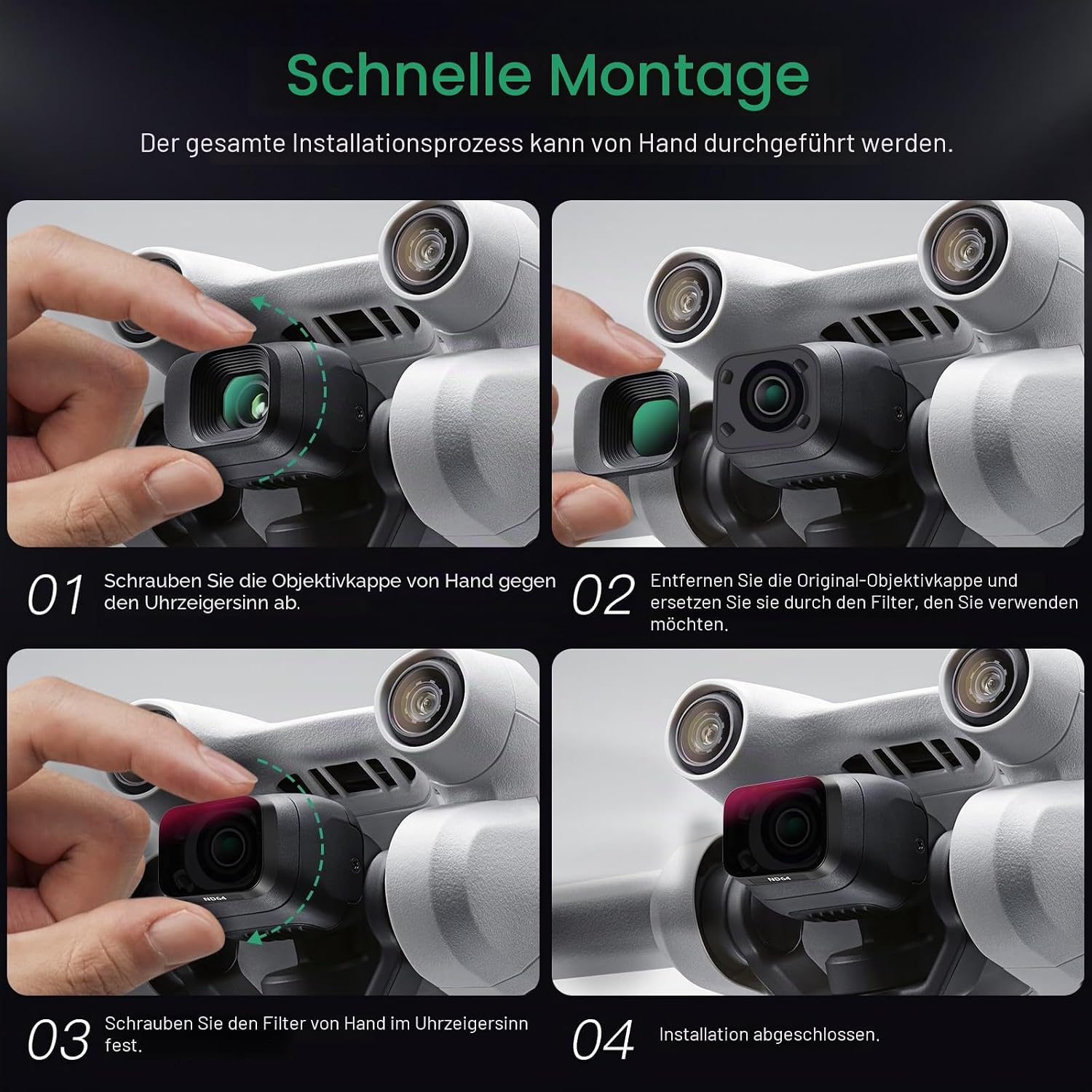 Schnelle Montage

Der gesamte Installationsprozess kann von Hand durchgeführt werden.

01 Schrauben Sie die Objektivkappe von Hand gegen den Uhrzeigersinn ab.

02 Entfernen Sie die Original-Objektivkappe und ersetzen Sie sie durch den Filter, den Sie verwenden möchten.

ND64

03 Schrauben Sie den Filter von Hand im Uhrzeigersinn fest.

ND64

04 Installation abgeschlossen.