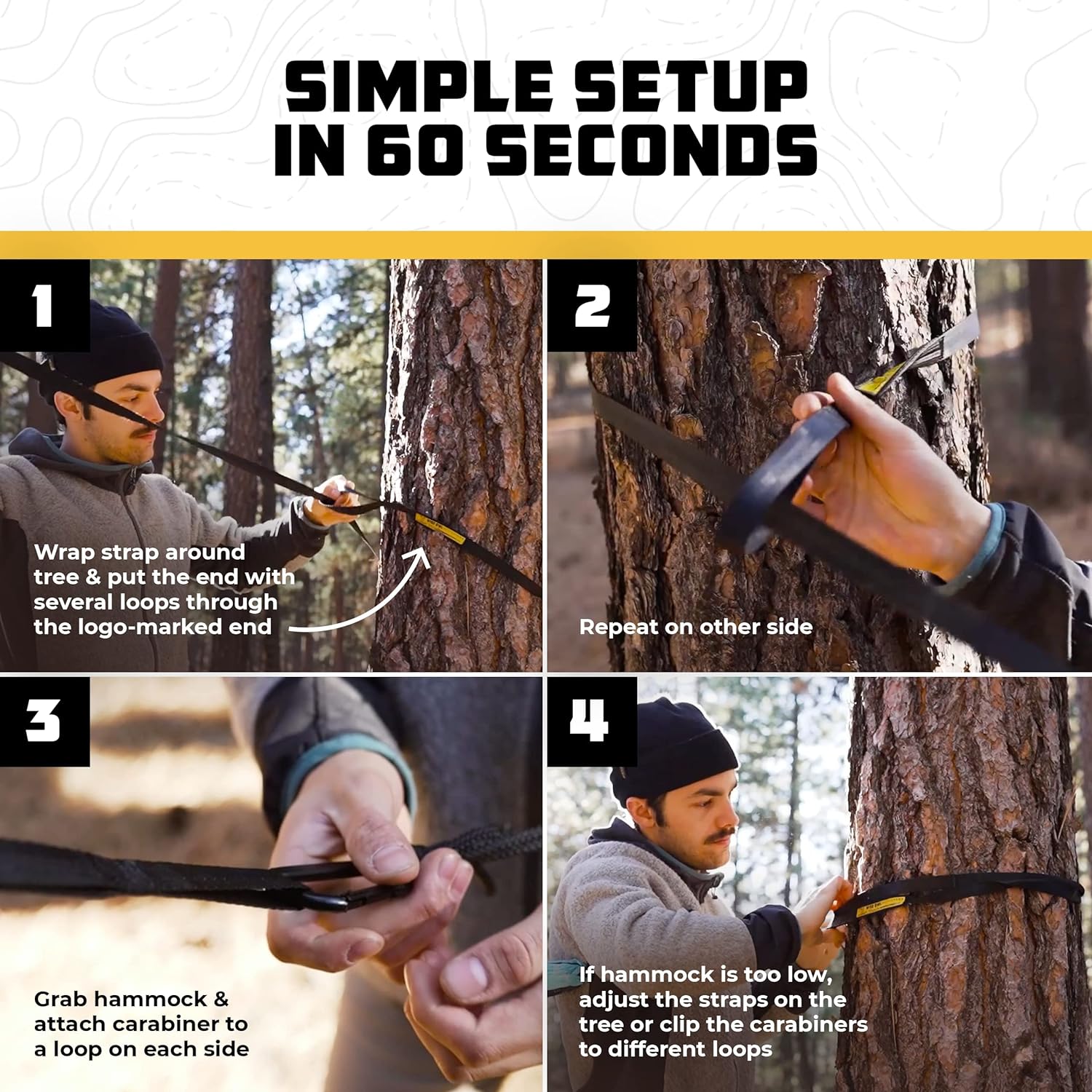 SIMPLE SETUP IN 60 SECONDS

1

Wrap strap around tree & put the end with several loops through the logo-marked end

2

Repeat on other side

3

Grab hammock & attach carabiner to a loop on each side

4

If hammock is too low, adjust the straps on the tree or clip the carabiners to different loops