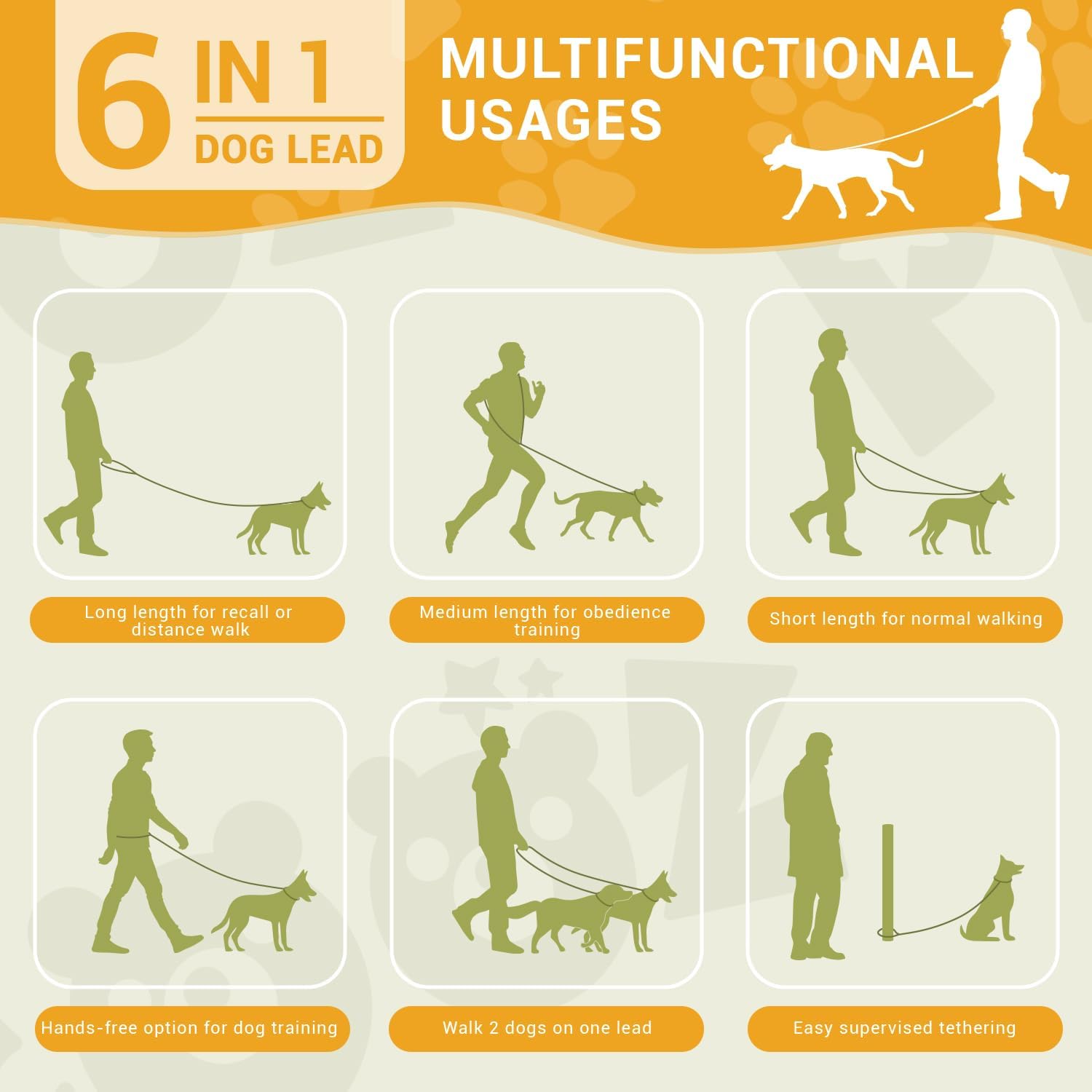 6 IN 1
DOG LEAD

MULTIFUNCTIONAL USAGES

Long length for recall or distance walk

Medium length for obedience training

Short length for normal walking

Hands-free option for dog training

Walk 2 dogs on one lead

Easy supervised tethering