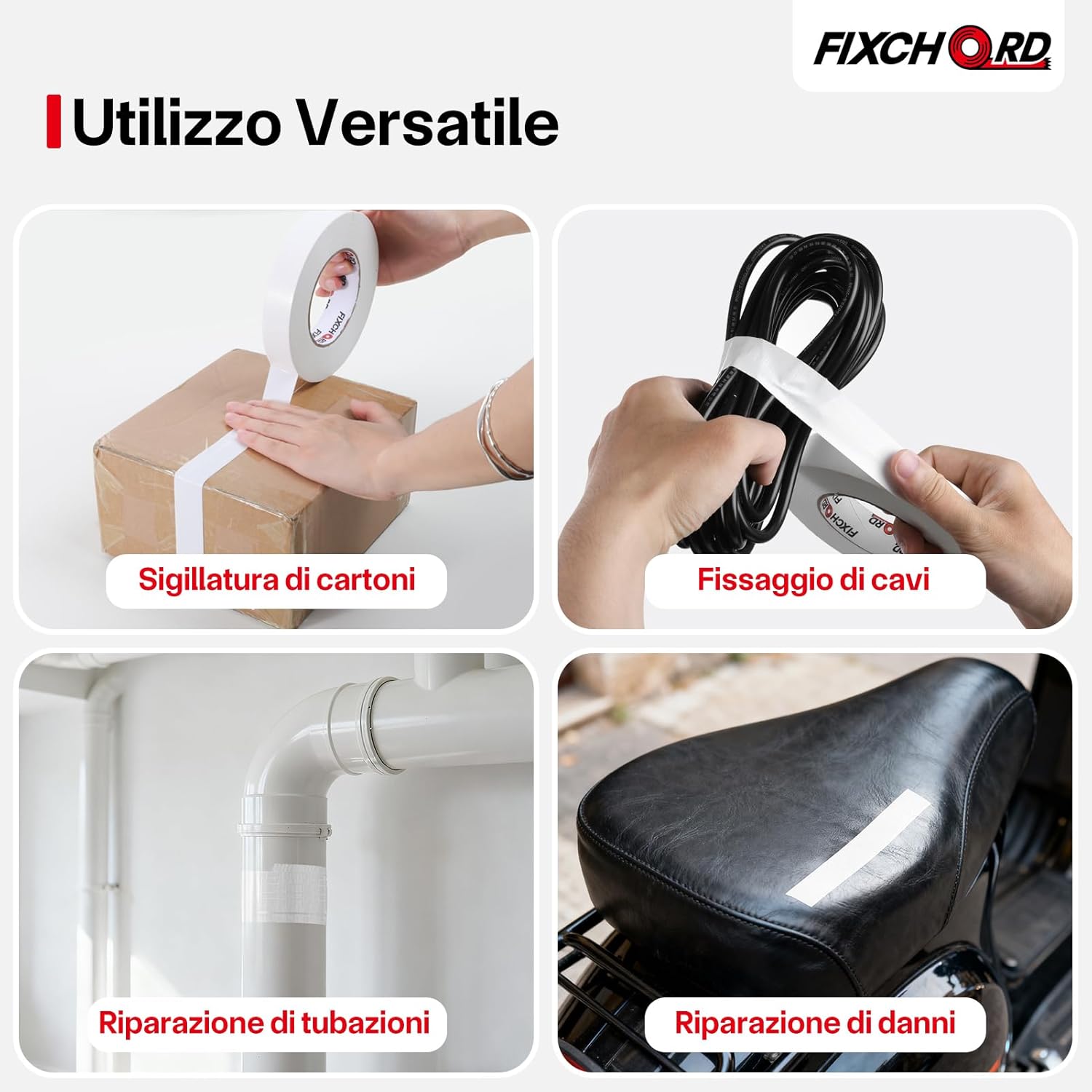 FIXCHORD

Utilizzo Versatile

FIXCHORD

Sigillatura di cartoni

FIXCHORD

Fissaggio di cavi

Riparazione di tubazioni

Riparazione di danni