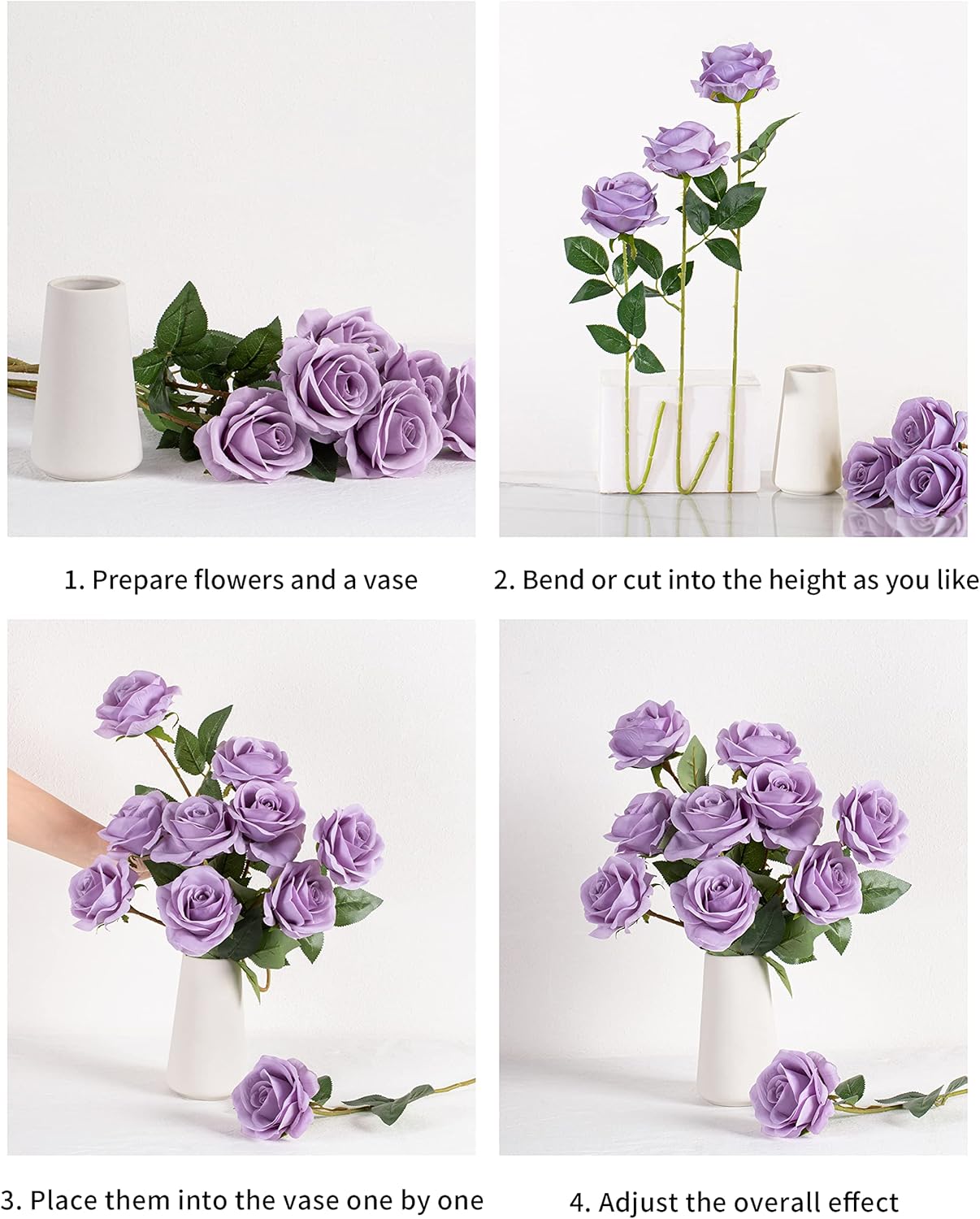 1. Prepare flowers and a vase

2. Bend or cut into the height as you like

3. Place them into the vase one by one

4. Adjust the overall effect