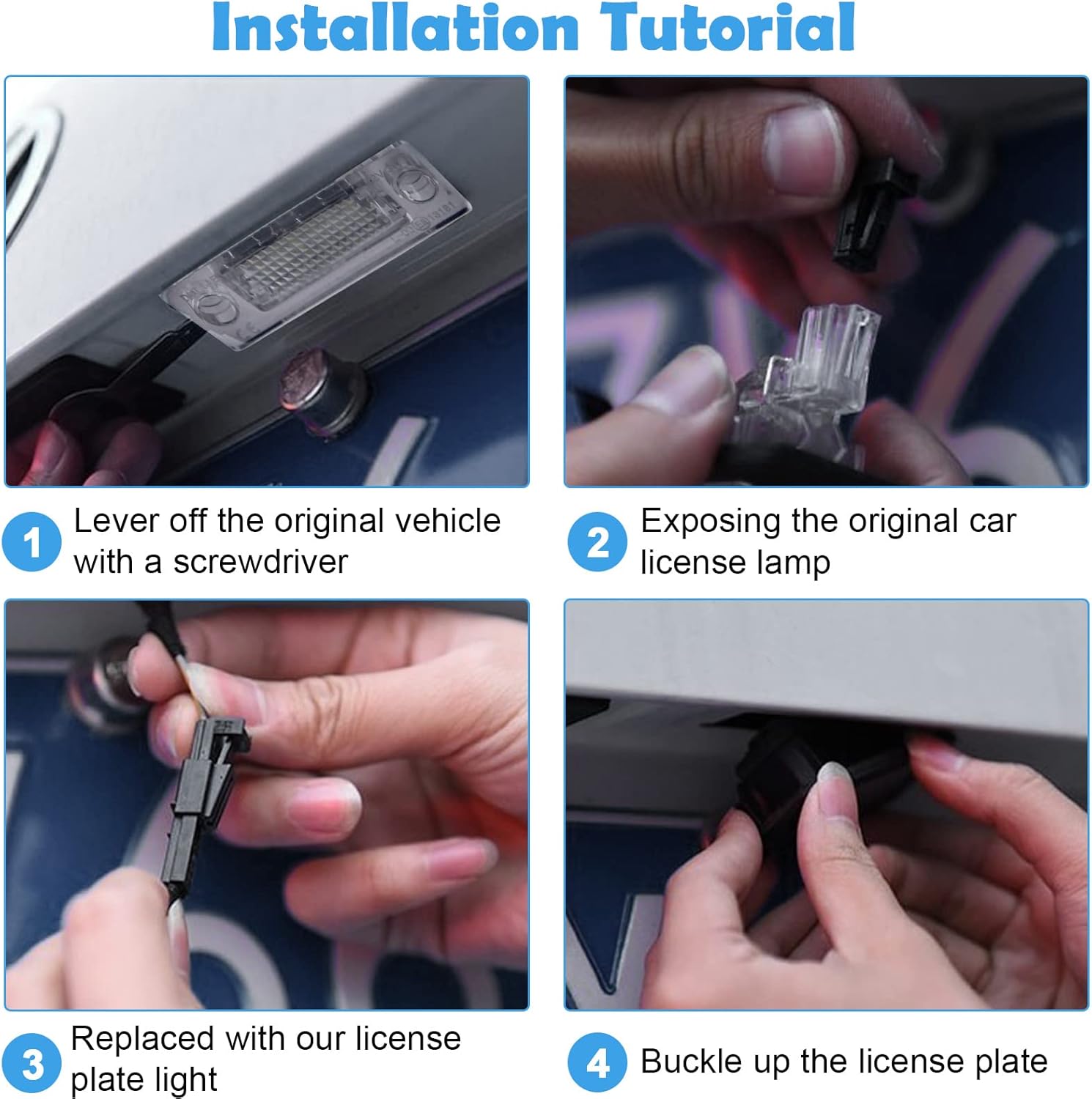 Installation Tutorial

1 Lever off the original vehicle with a screwdriver

2 Exposing the original car license lamp

3 Replaced with our license plate light

4 Buckle up the license plate