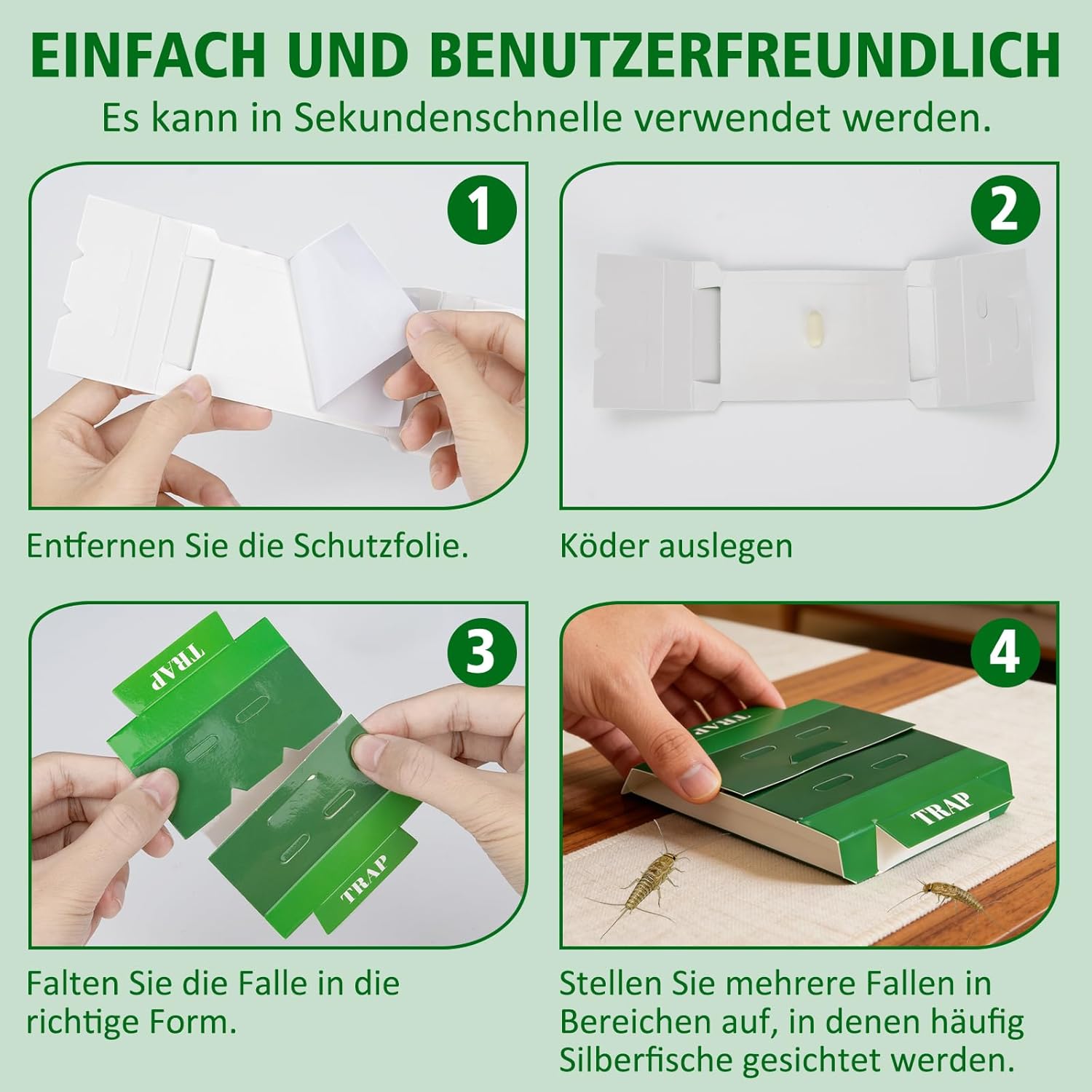 EINFACH UND BENUTZERFREUNDLICH

Es kann in Sekundenschnelle verwendet werden.

1

Entfernen Sie die Schutzfolie.

2

Köder auslegen

3

TRAP

TRAP

Falten Sie die Falle in die richtige Form.

4

TRAP

TRAP

Stellen Sie mehrere Fallen in Bereichen auf, in denen häufig Silberfische gesichtet werden.