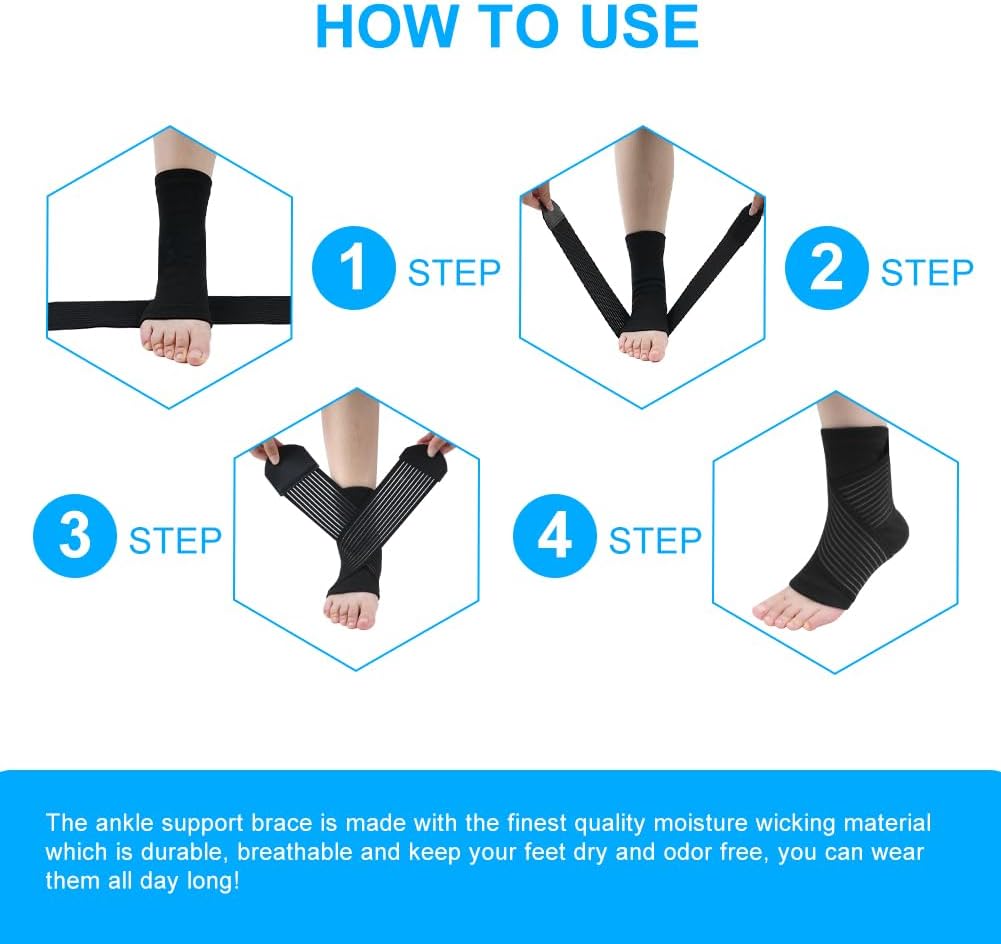 HOW TO USE

1 STEP

2 STEP

3 STEP

4 STEP

The ankle support brace is made with the finest quality moisture wicking material which is durable, breathable and keep your feet dry and odor free, you can wear them all day long!