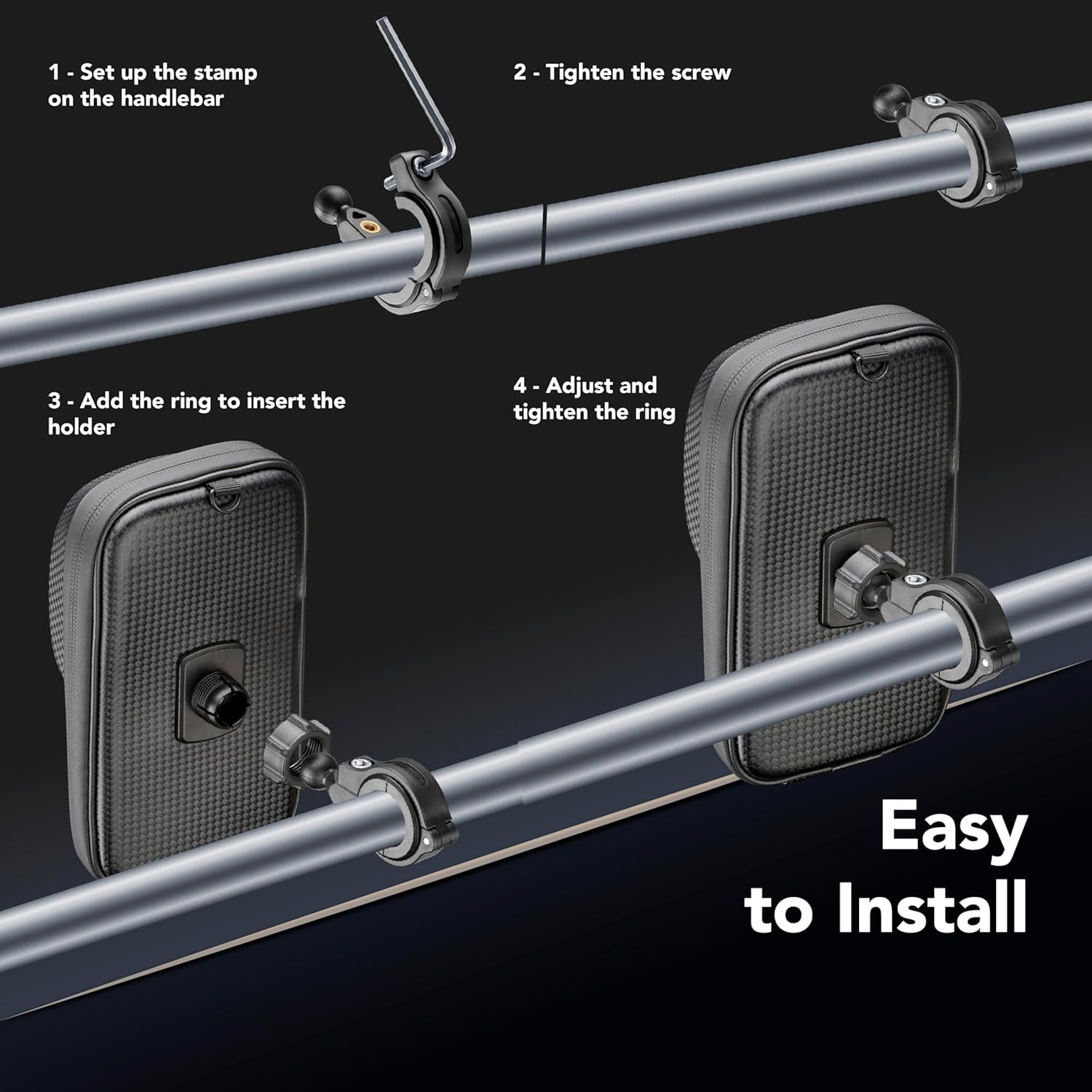 1 - Set up the stamp on the handlebar

2 - Tighten the screw

3 - Add the ring to insert the holder

4 - Adjust and tighten the ring

Easy to Install