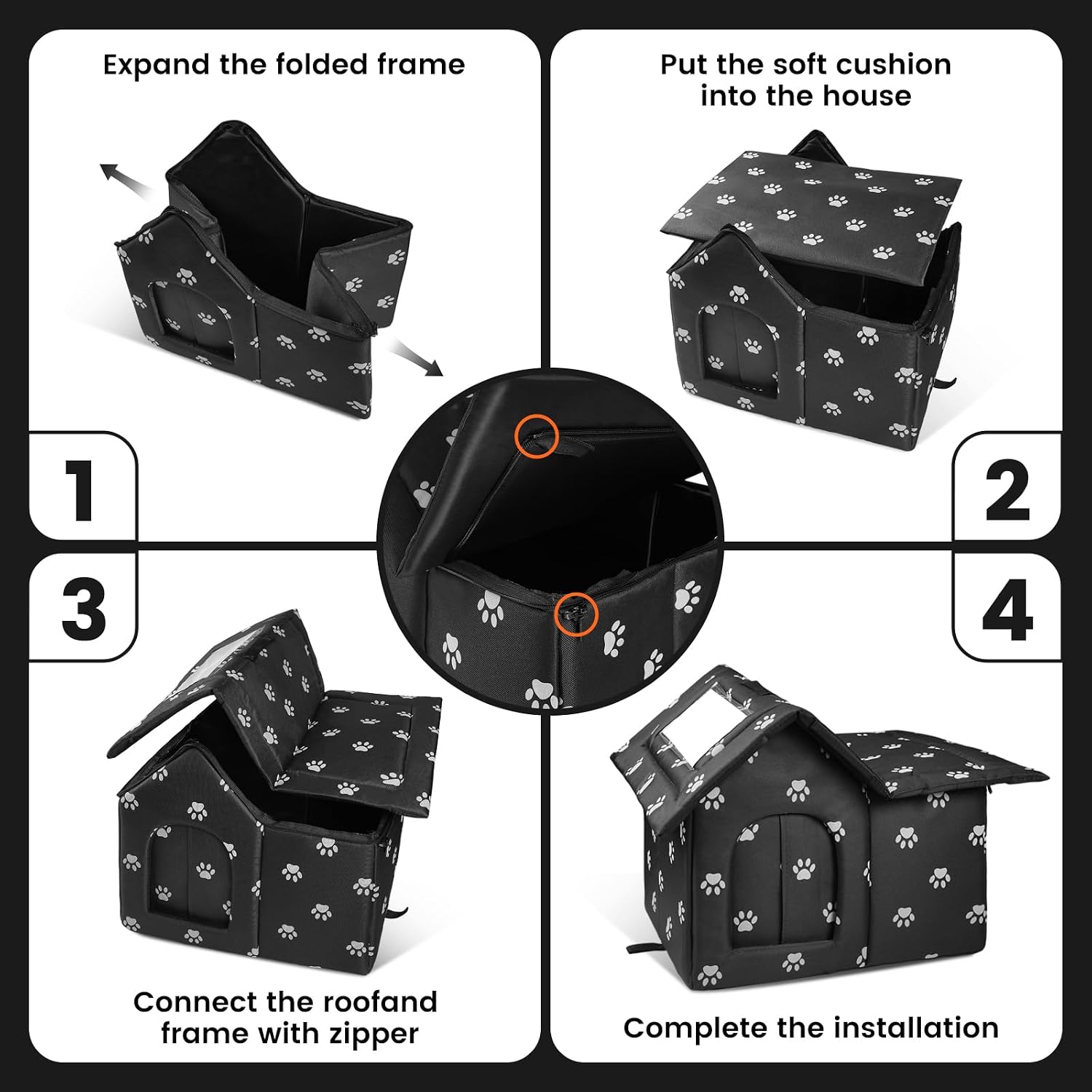 Expand the folded frame

1

Put the soft cushion into the house

2

3

Connect the roofand frame with zipper

4

Complete the installation