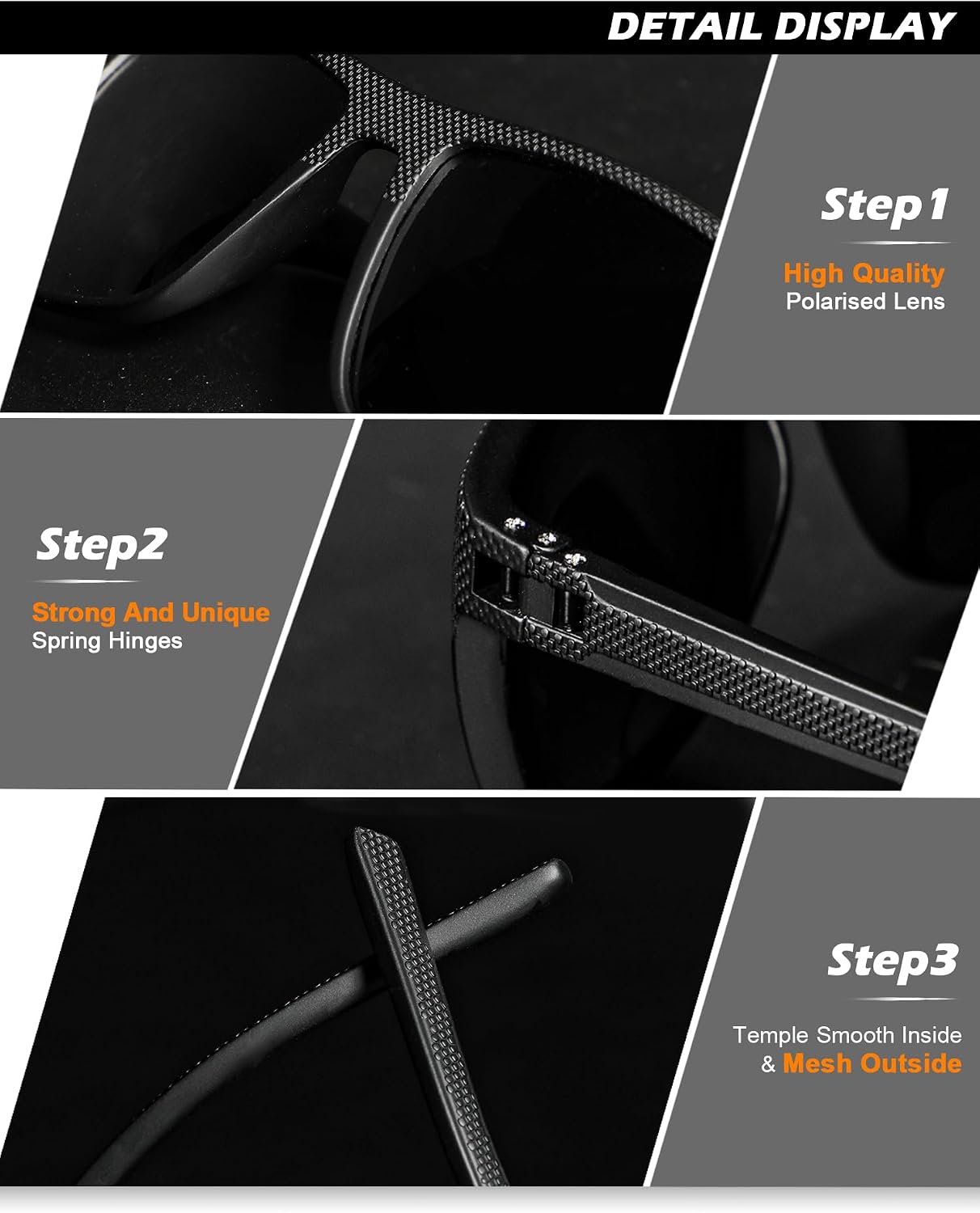 DETAIL DISPLAY

Step1

High Quality
Polarised Lens

Step2

Strong And Unique
Spring Hinges

Step3

Temple Smooth Inside
& Mesh Outside