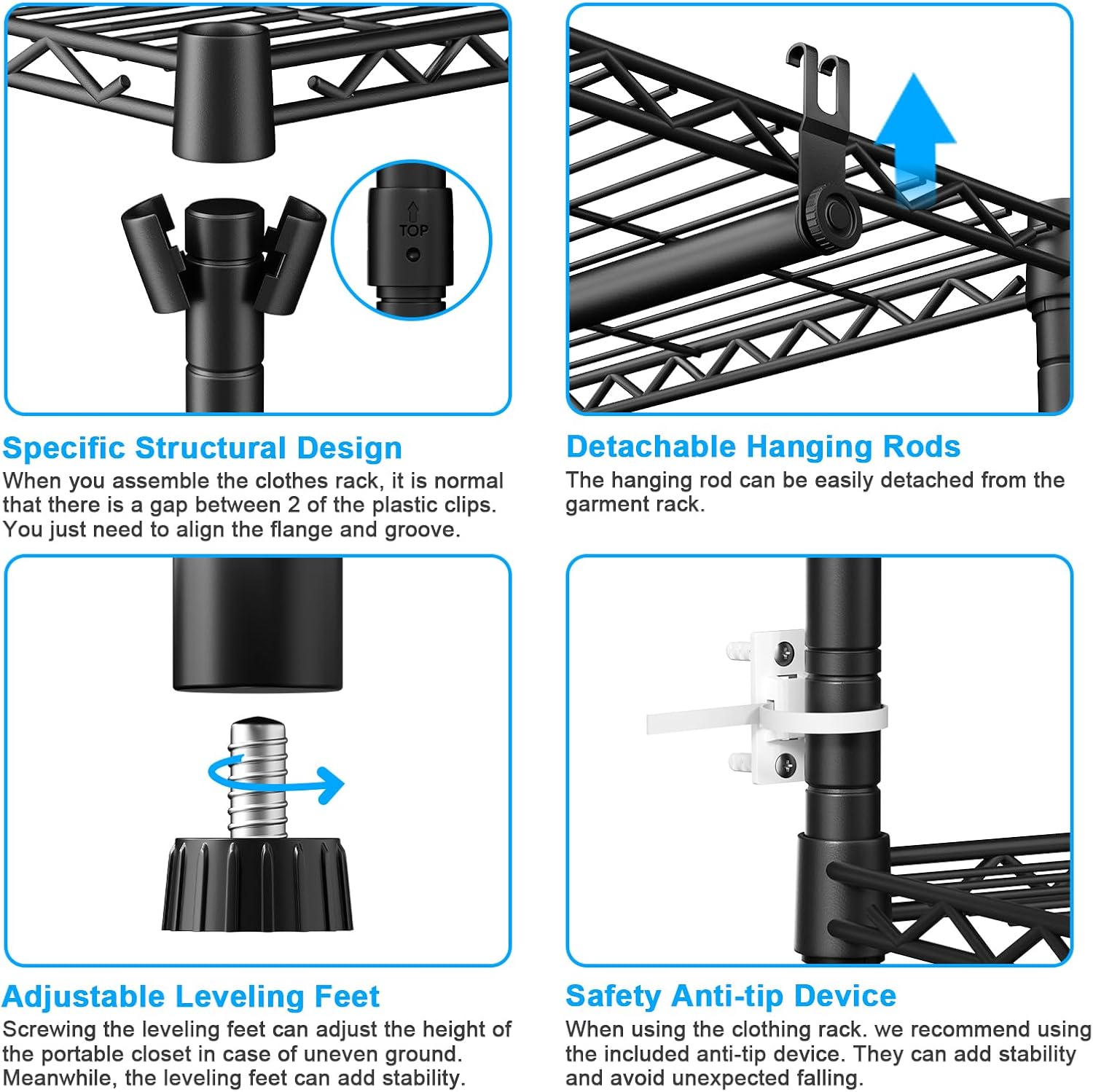 TOP

Specific Structural Design
When you assemble the clothes rack, it is normal that there is a gap between 2 of the plastic clips. You just need to align the flange and groove.

Detachable Hanging Rods
The hanging rod can be easily detached from the garment rack.

Adjustable Leveling Feet
Screwing the leveling feet can adjust the height of the portable closet in case of uneven ground. Meanwhile, the leveling feet can add stability.

Safety Anti-tip Device
When using the clothing rack. we recommend using the included anti-tip device. They can add stability and avoid unexpected falling.