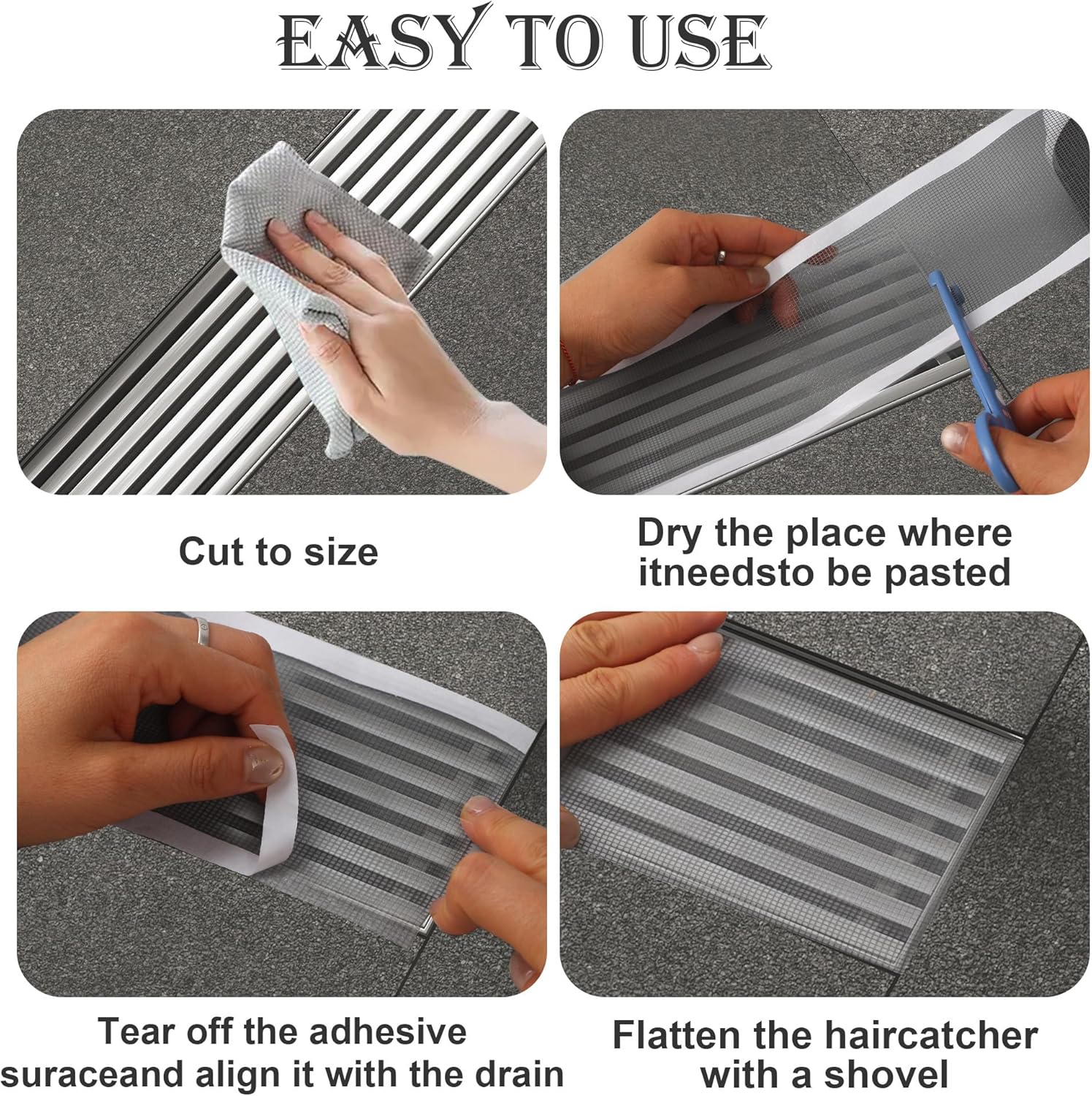 EASY TO USE

Cut to size

Dry the place where itneedsto be pasted

Tear off the adhesive suraceand align it with the drain

Flatten the haircatcher with a shovel