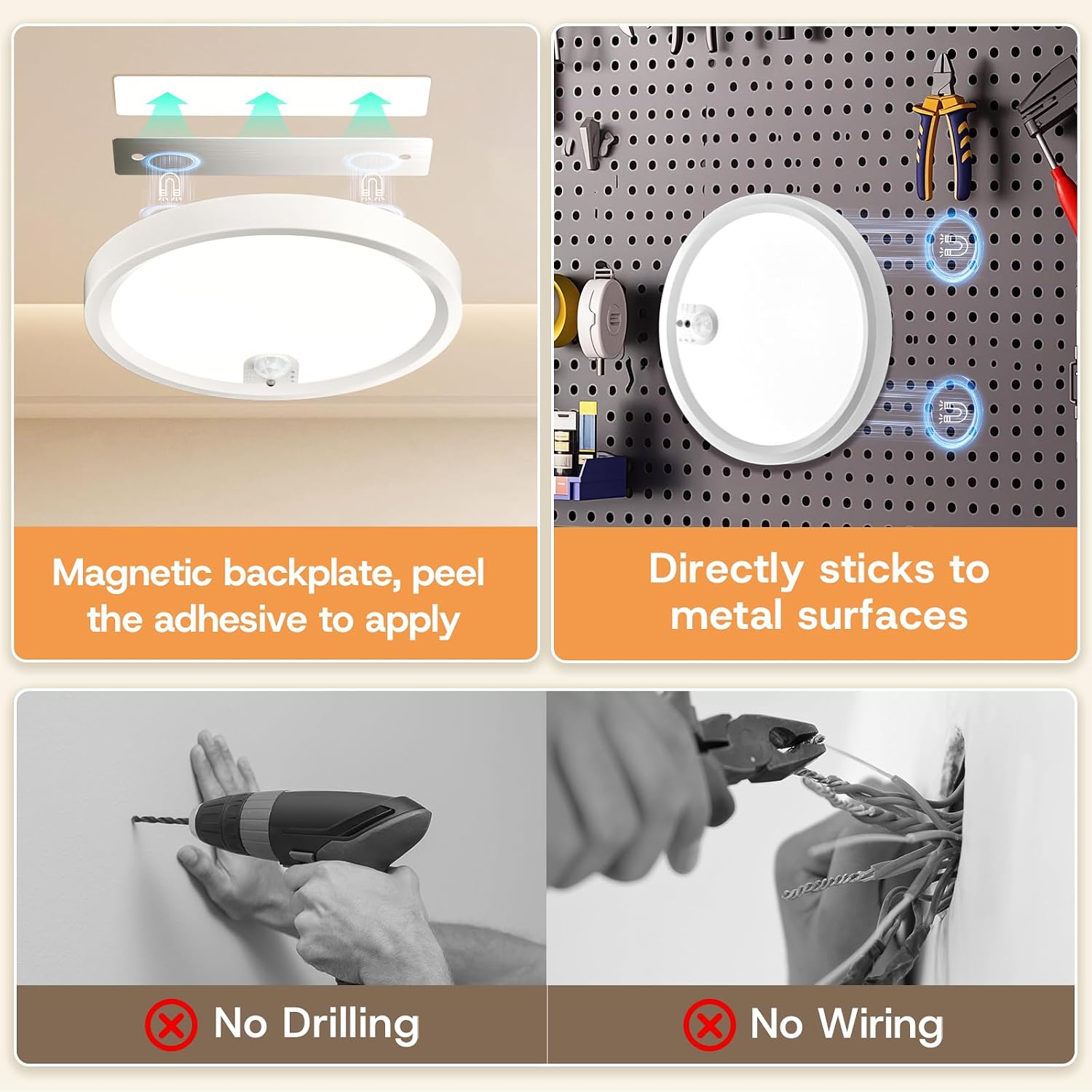 Magnetic backplate, peel the adhesive to apply

Directly sticks to metal surfaces

No Drilling

No Wiring