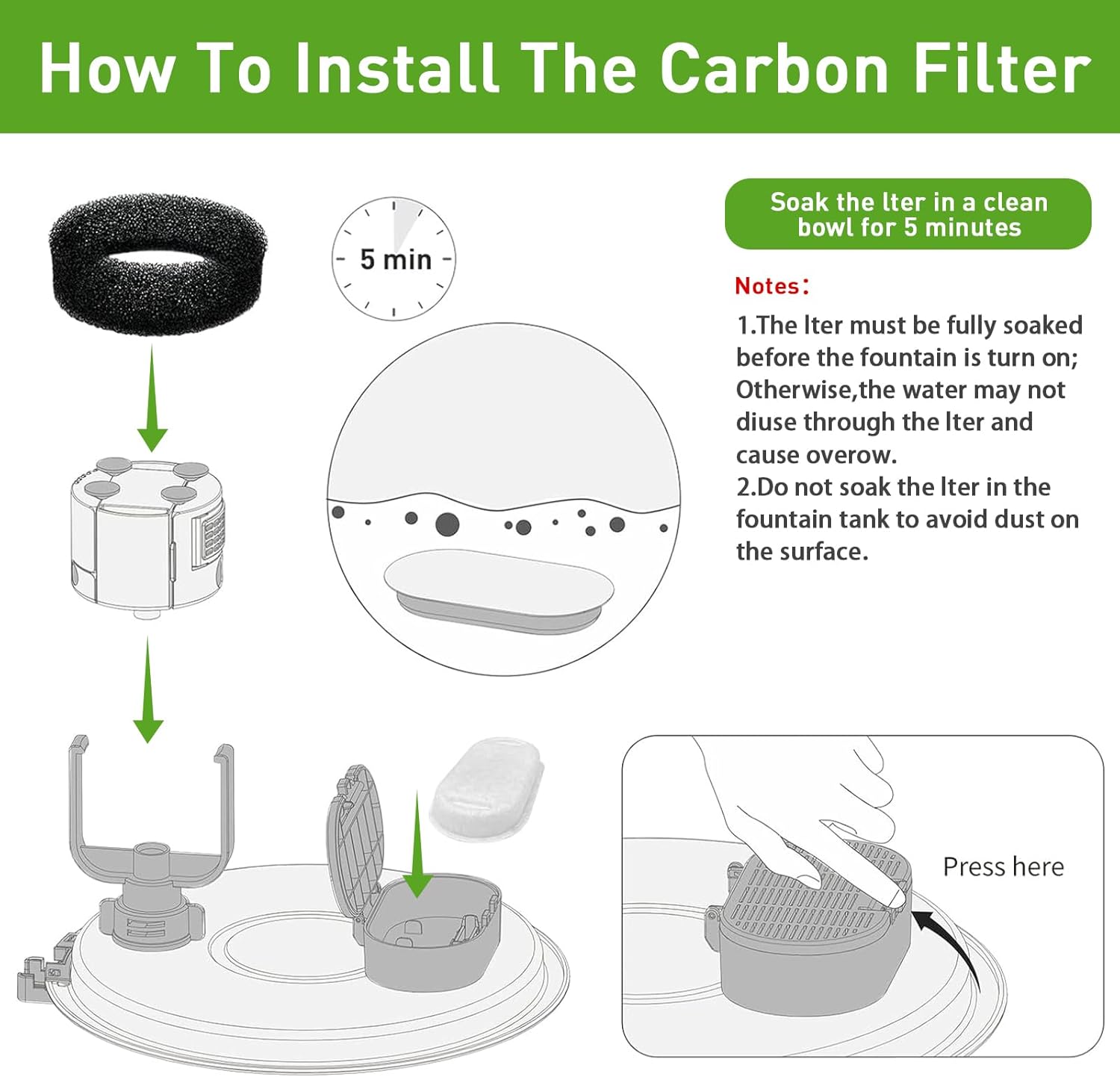 How To Install The Carbon Filter

5 min

Soak the lter in a clean bowl for 5 minutes

Notes:

1.The lter must be fully soaked before the fountain is turn on; Otherwise,the water may not diuse through the lter and cause overow.

2.Do not soak the lter in the fountain tank to avoid dust on the surface.

Press here