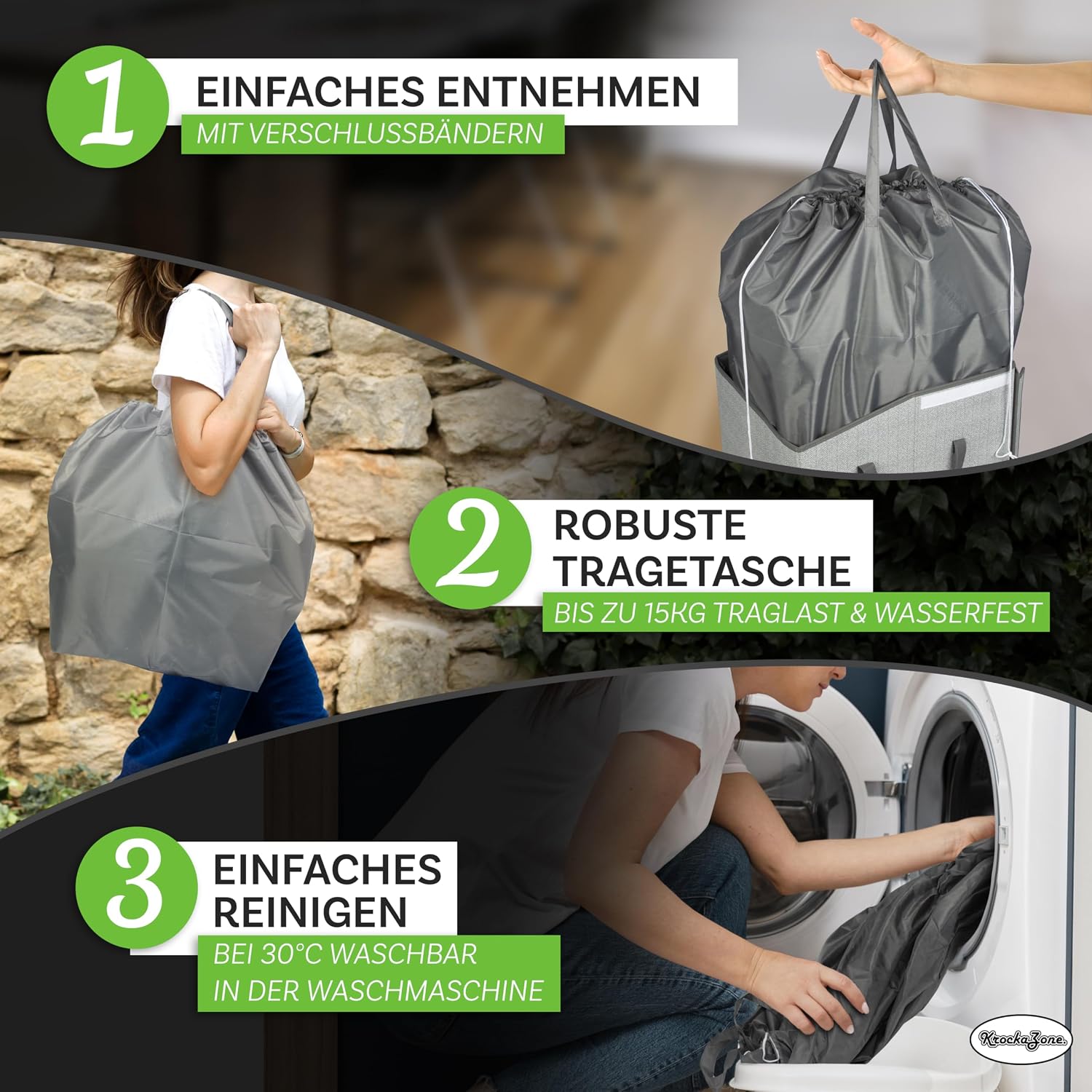 1 EINFACHES ENTNEHMEN
MIT VERSCHLUSSBÄNDERN

2 ROBUSTE TRAGETASCHE
BIS ZU 15KG TRAGLAST & WASSERFEST

3 EINFACHES REINIGEN
BEI 30°C WASCHBAR IN DER WASCHMASCHINE

KrockaZone.