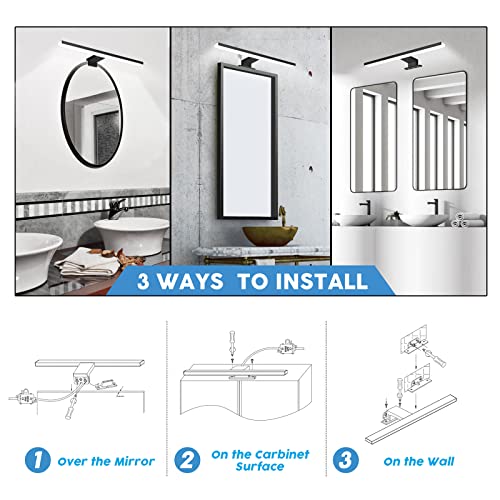 3 WAYS TO INSTALL

1 Over the Mirror

2 On the Carbinet Surface

3 On the Wall