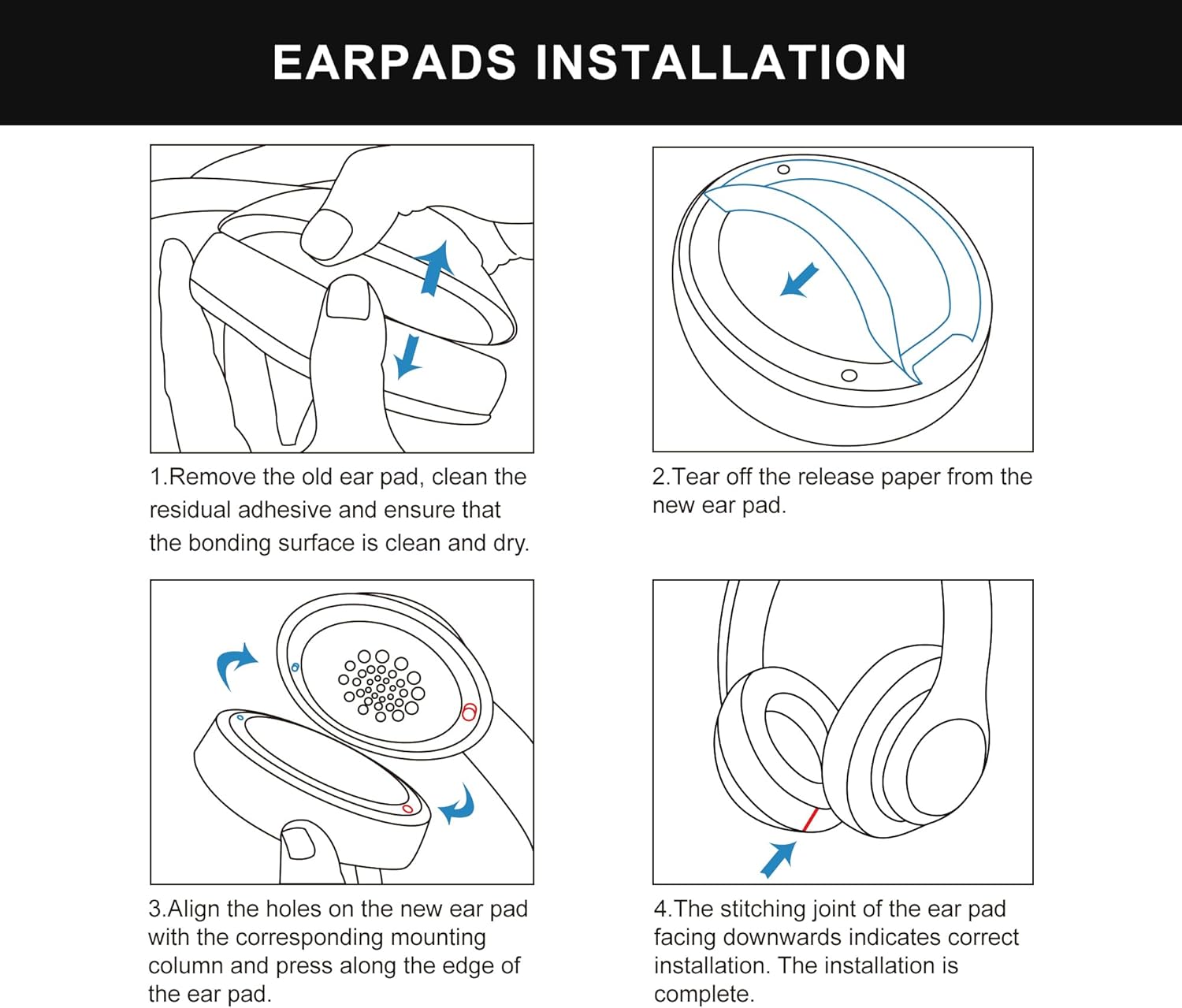 EARPADS INSTALLATION

1.Remove the old ear pad, clean the residual adhesive and ensure that the bonding surface is clean and dry.

2.Tear off the release paper from the new ear pad.

3.Align the holes on the new ear pad with the corresponding mounting column and press along the edge of the ear pad.

4.The stitching joint of the ear pad facing downwards indicates correct installation. The installation is complete.