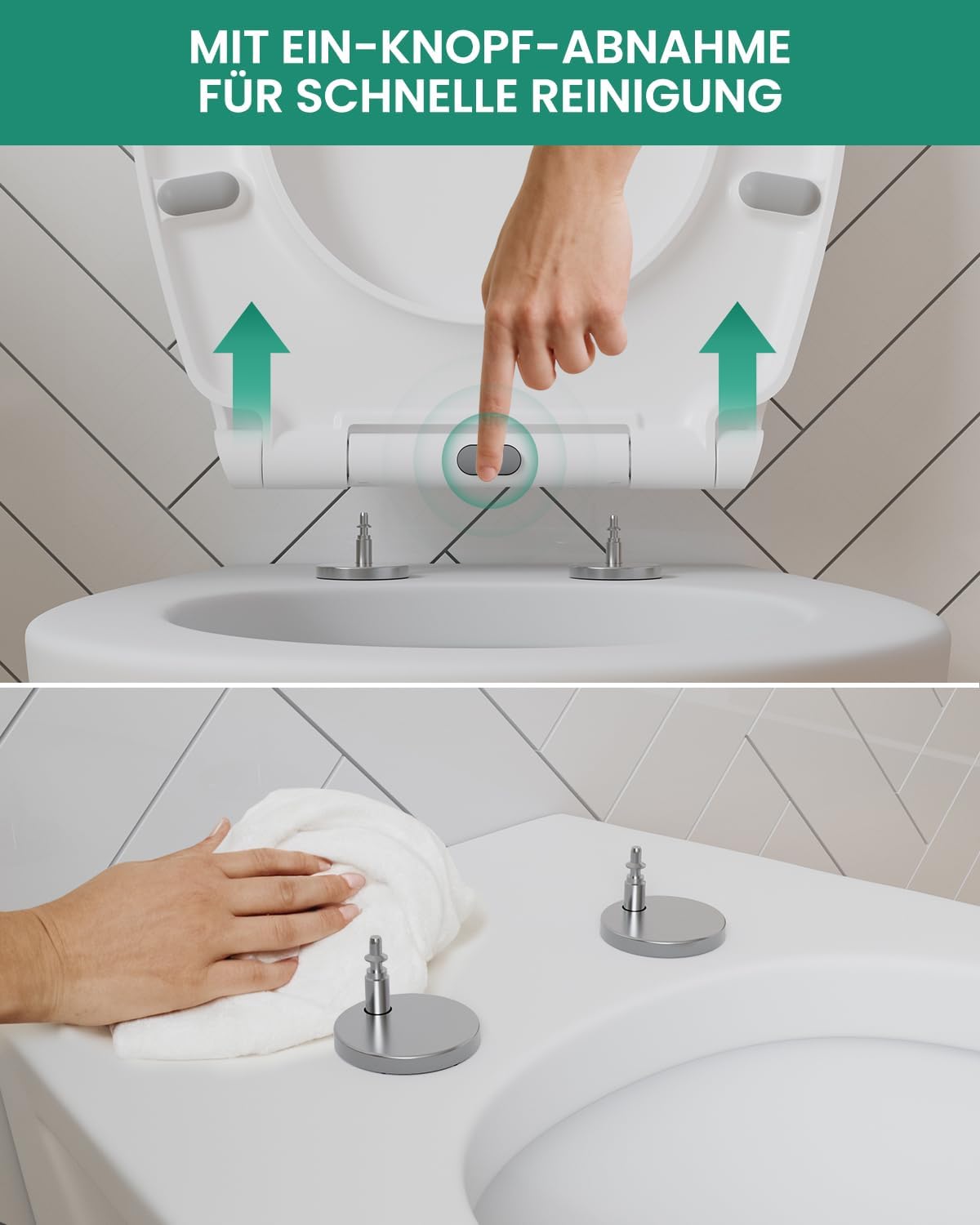 MIT EIN-KNOPF-ABNAHME FÜR SCHNELLE REINIGUNG