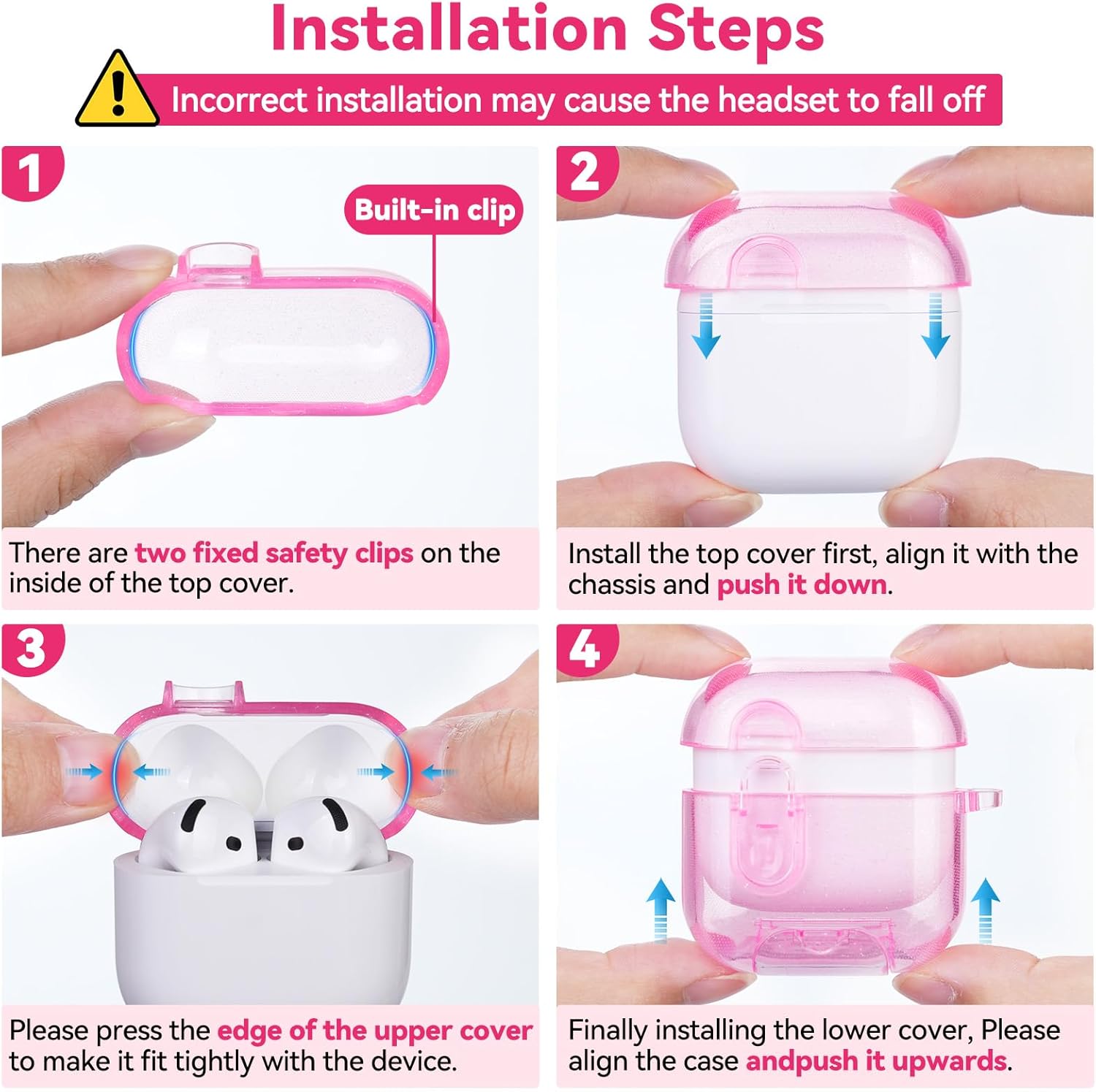 Installation Steps

Incorrect installation may cause the headset to fall off

1

Built-in clip

There are two fixed safety clips on the inside of the top cover.

2

Install the top cover first, align it with the chassis and push it down.

3

Please press the edge of the upper cover to make it fit tightly with the device.

4

Finally installing the lower cover, Please align the case andpush it upwards.