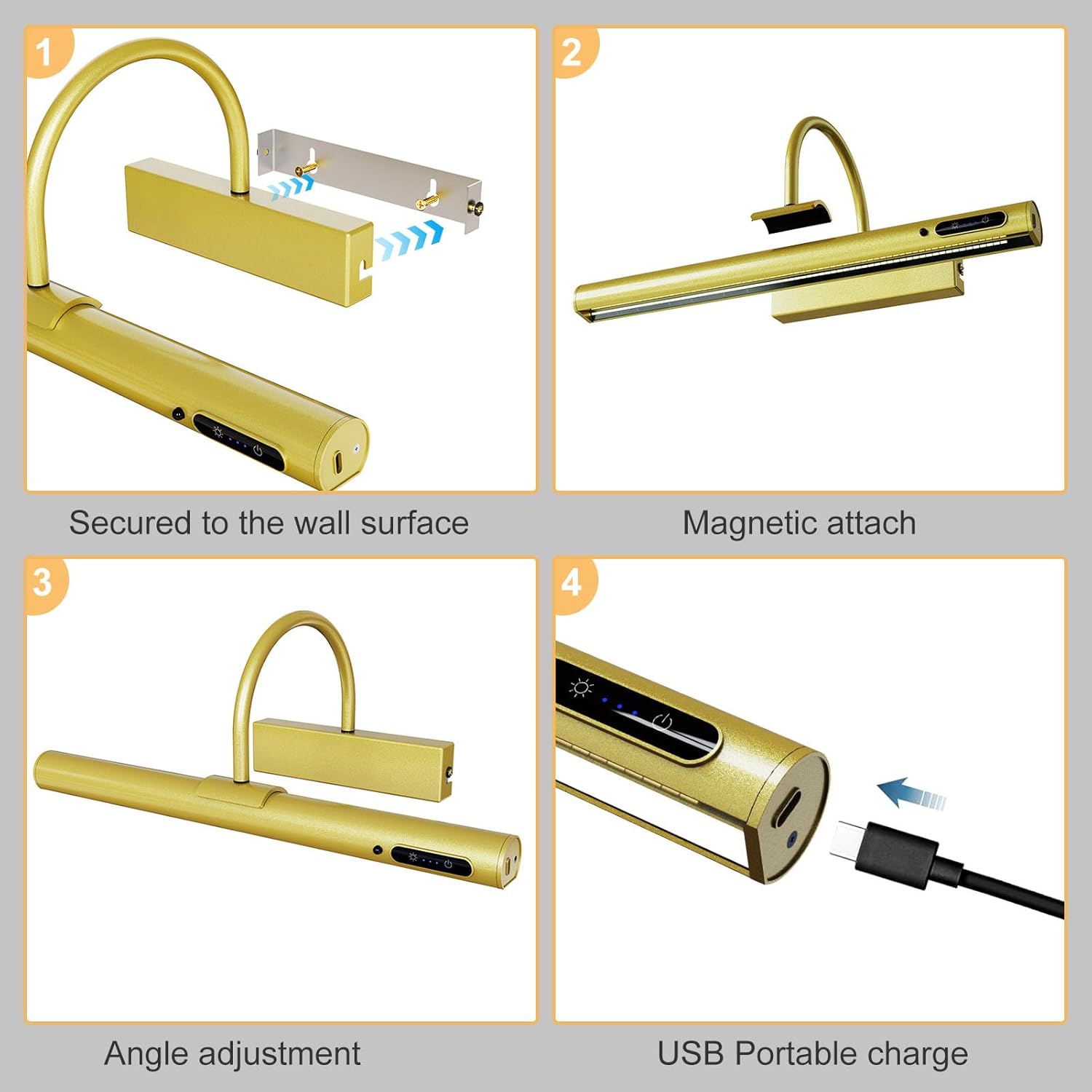 1

Secured to the wall surface

2

Magnetic attach

3

Angle adjustment

4

USB Portable charge