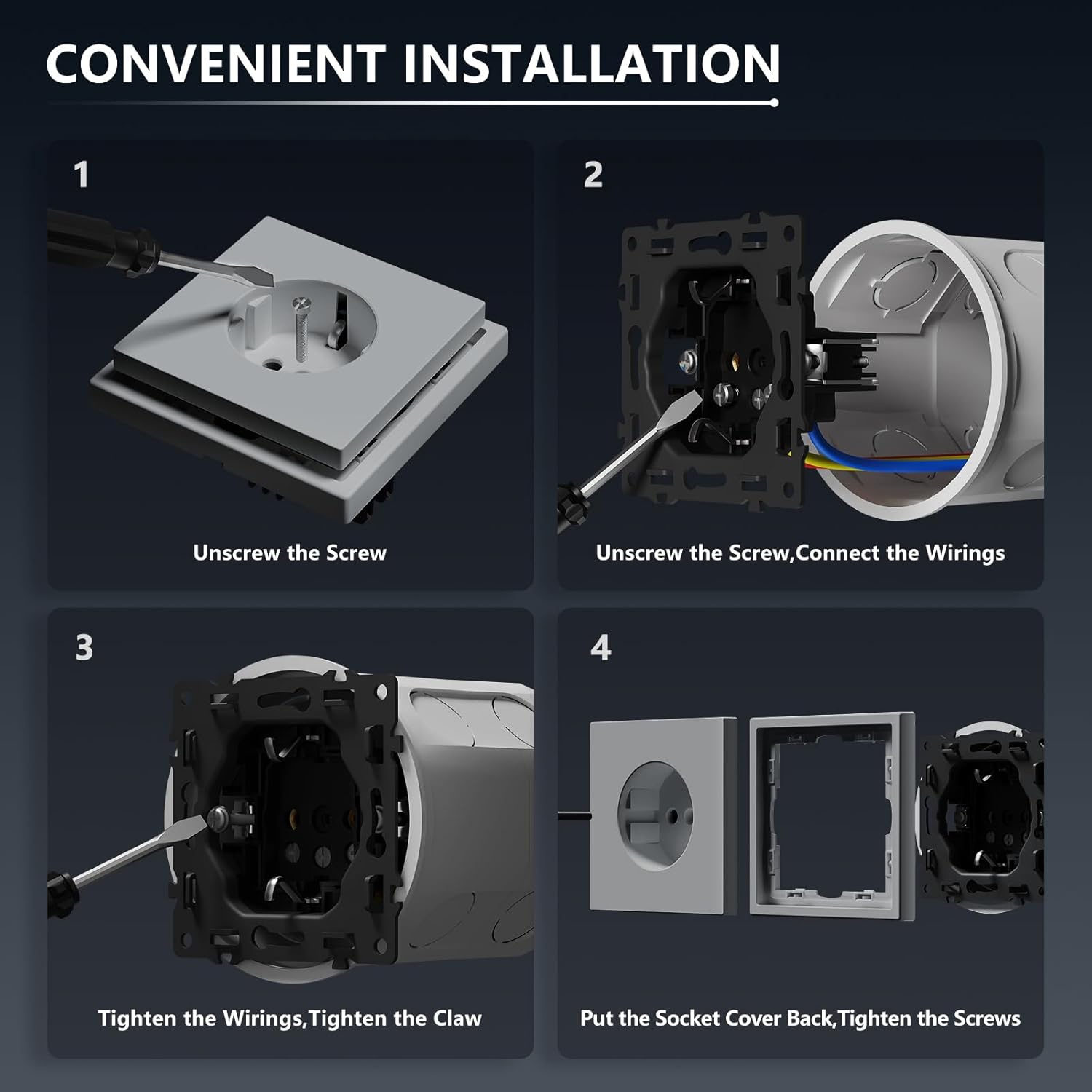 CONVENIENT INSTALLATION

1

Unscrew the Screw

2

Unscrew the Screw,Connect the Wirings

3

Tighten the Wirings,Tighten the Claw

4

Put the Socket Cover Back,Tighten the Screws