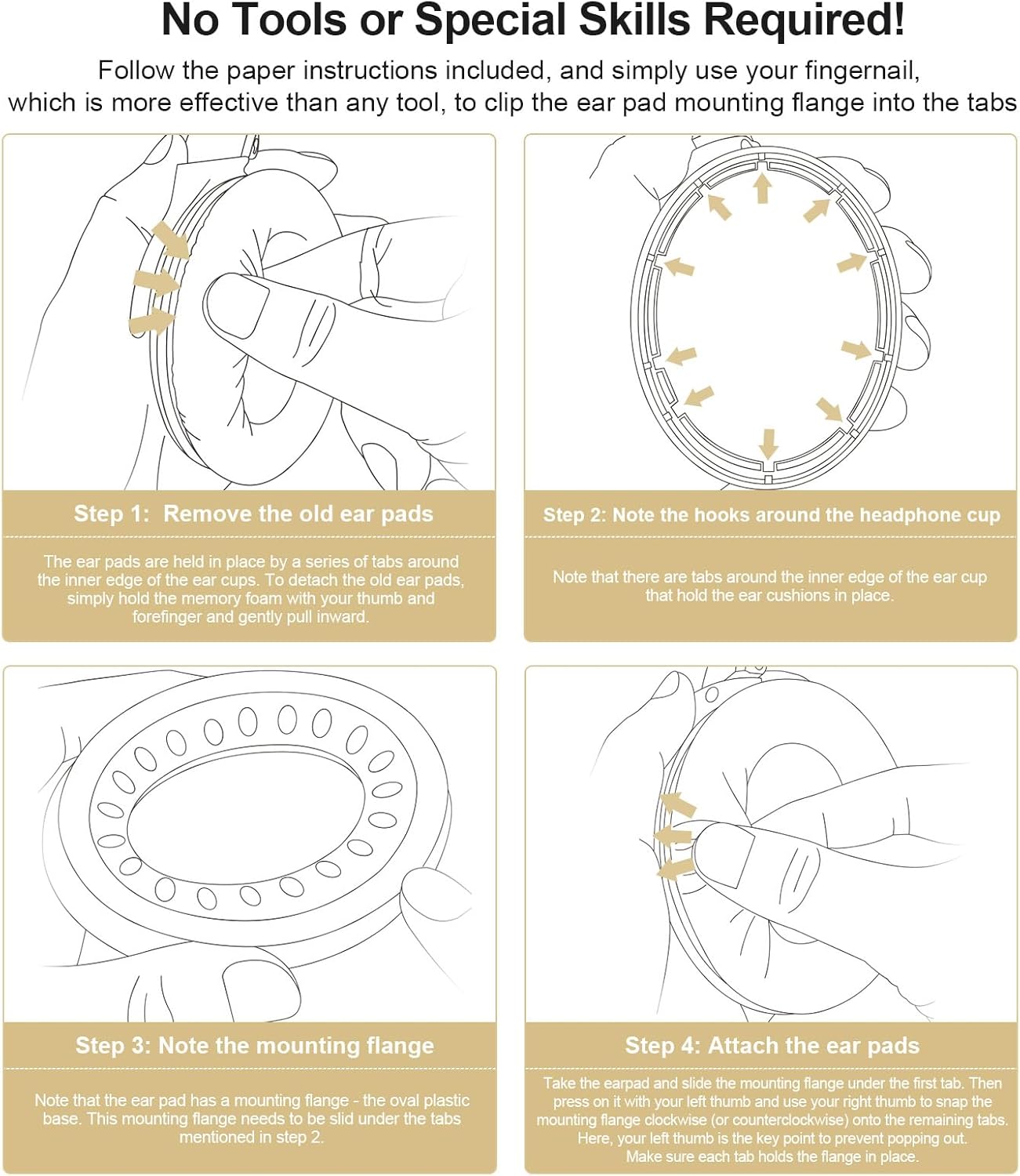 No Tools or Special Skills Required!

Follow the paper instructions included, and simply use your fingernail, which is more effective than any tool, to clip the ear pad mounting flange into the tabs

Step 1: Remove the old ear pads

The ear pads are held in place by a series of tabs around the inner edge of the ear cups. To detach the old ear pads, simply hold the memory foam with your thumb and forefinger and gently pull inward.

Step 2: Note the hooks around the headphone cup

Note that there are tabs around the inner edge of the ear cup that hold the ear cushions in place.

Step 3: Note the mounting flange

Note that the ear pad has a mounting flange - the oval plastic base. This mounting flange needs to be slid under the tabs mentioned in step 2.

Step 4: Attach the ear pads

Take the earpad and slide the mounting flange under the first tab. Then press on it with your left thumb and use your right thumb to snap the mounting flange clockwise (or counterclockwise) onto the remaining tabs. Here, your left thumb is the key point to prevent popping out. Make sure each tab holds the flange in place.