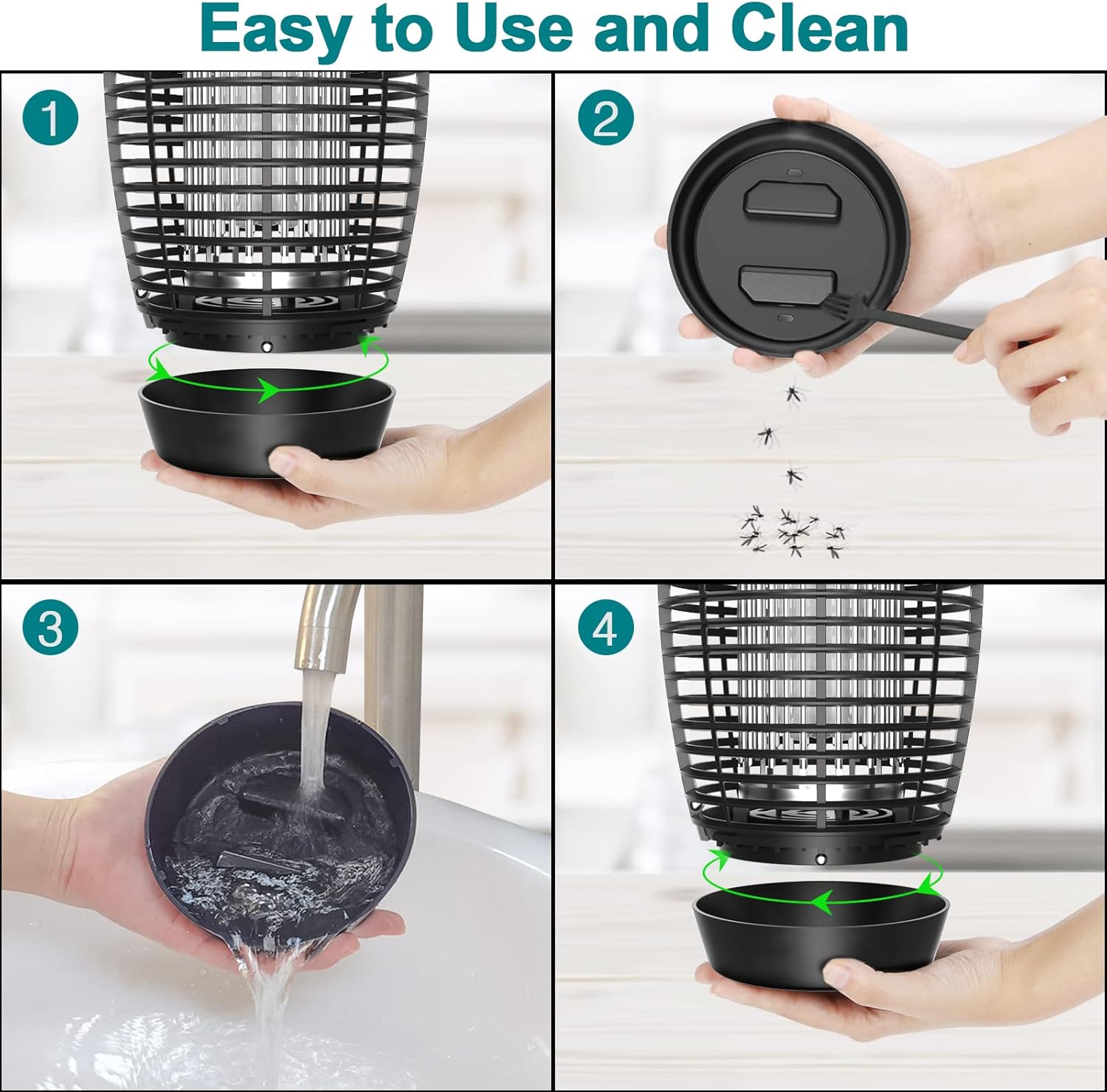 Easy to Use and Clean

1

2

3

4