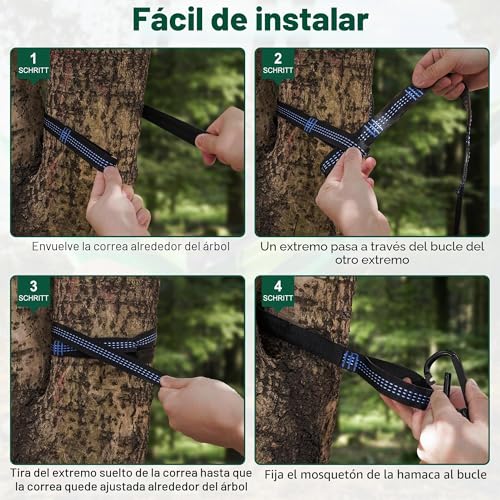 Fácil de instalar

1
SCHRITT

Envuelve la correa alrededor del árbol

2
SCHRITT

Un extremo pasa a través del bucle del otro extremo

3
SCHRITT

Tira del extremo suelto de la correa hasta que la correa quede ajustada alrededor del árbol

4
SCHRITT

Fija el mosquetón de la hamaca al bucle