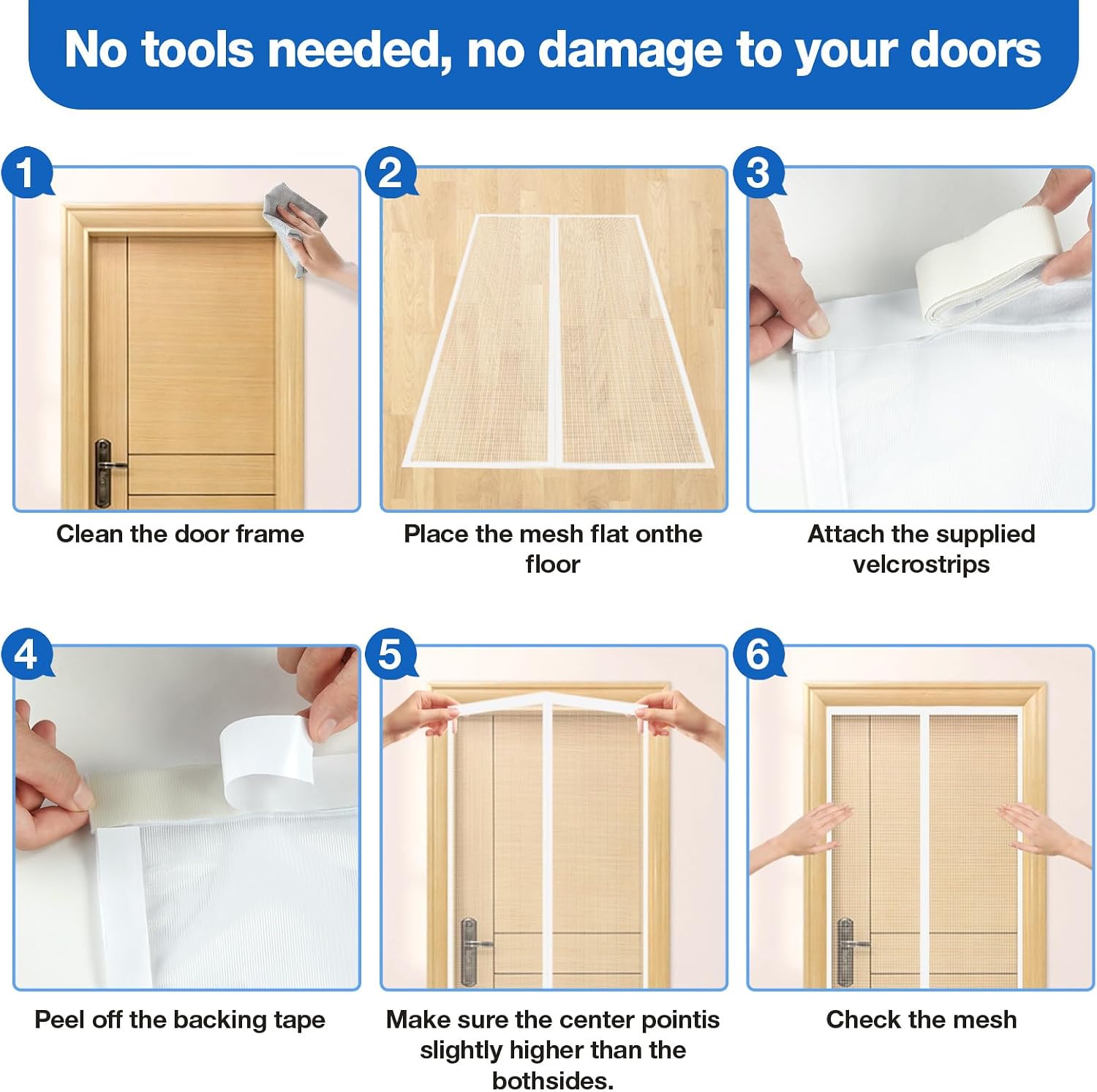 No tools needed, no damage to your doors

1

Clean the door frame

2

Place the mesh flat onthe floor

3

Attach the supplied velcrostrips

4

Peel off the backing tape

5

Make sure the center pointis slightly higher than the bothsides.

6

Check the mesh