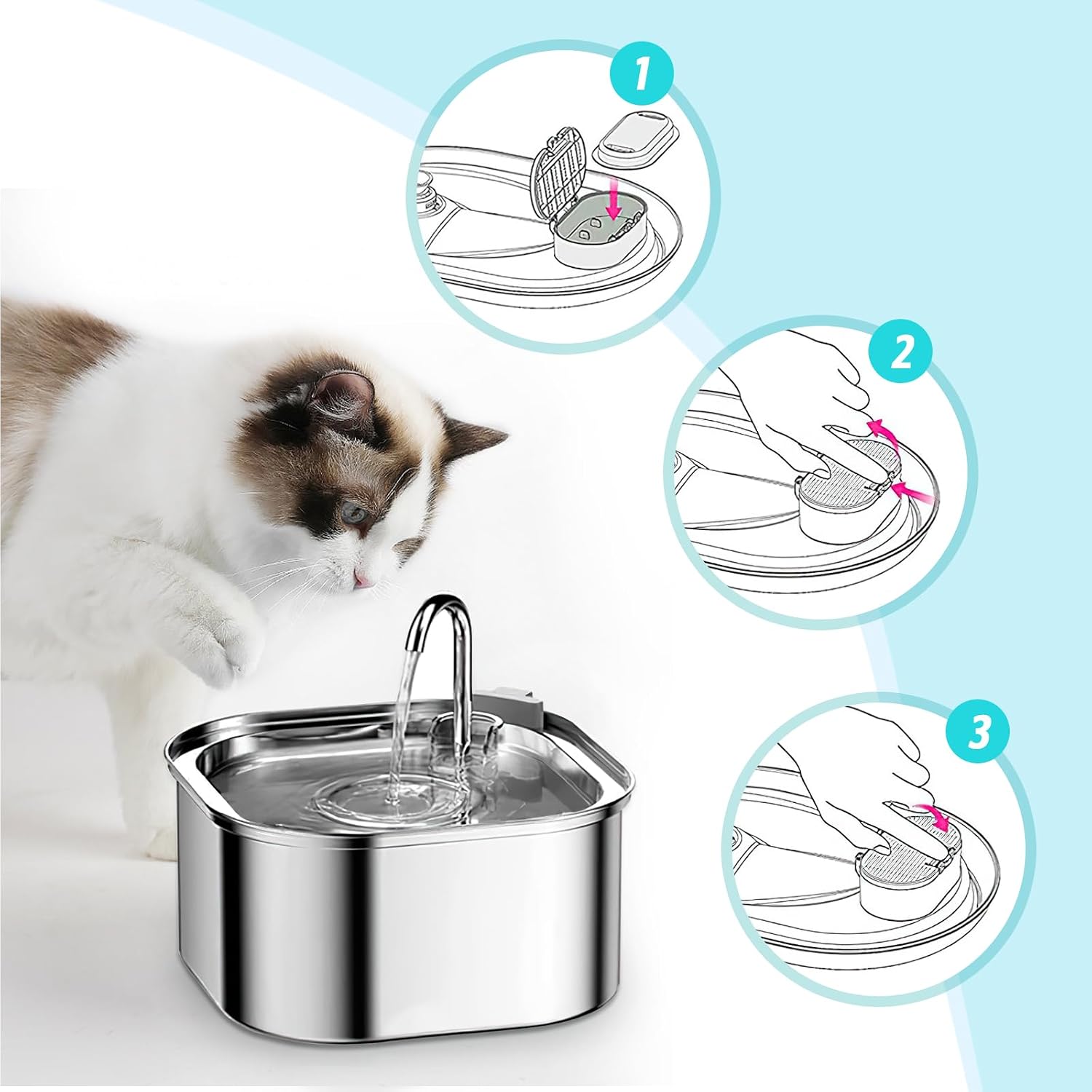 1

2

3