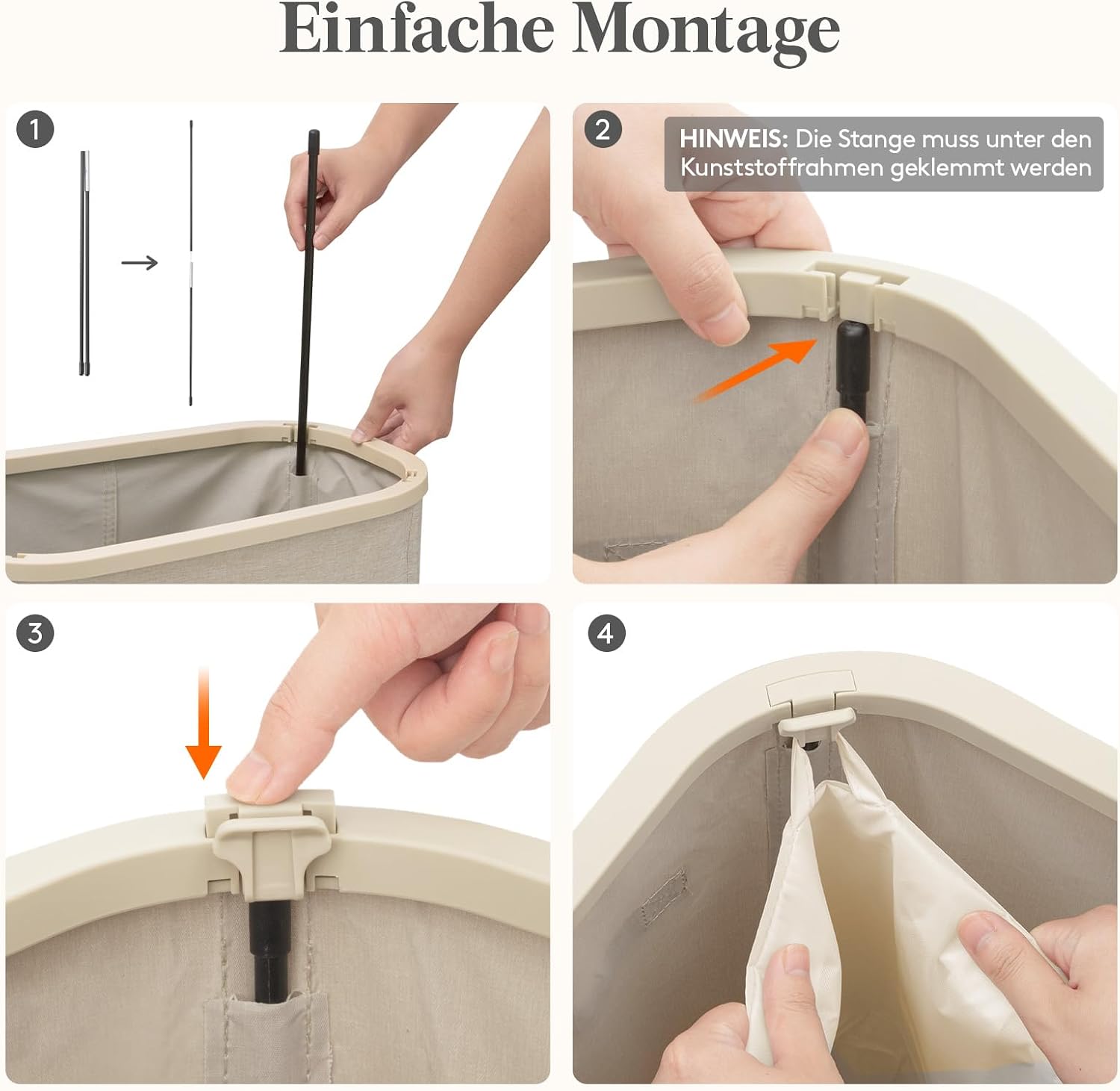 Einfache Montage

1

2

HINWEIS: Die Stange muss unter den Kunststoffrahmen geklemmt werden

3

4