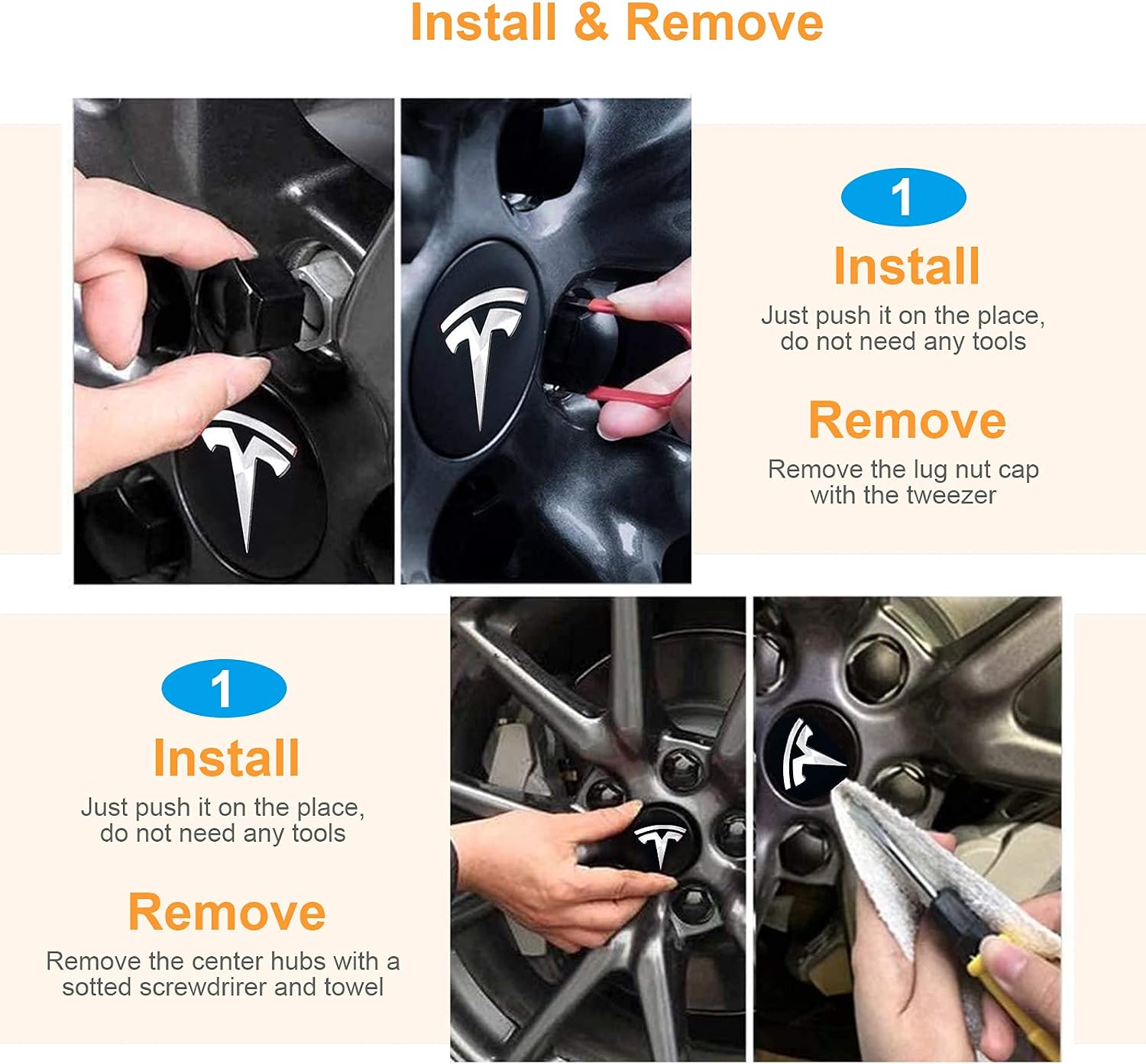 Install & Remove

1

Install

Just push it on the place, do not need any tools

Remove

Remove the lug nut cap with the tweezer

1

Install

Just push it on the place, do not need any tools

Remove

Remove the center hubs with a sotted screwdrirer and towel