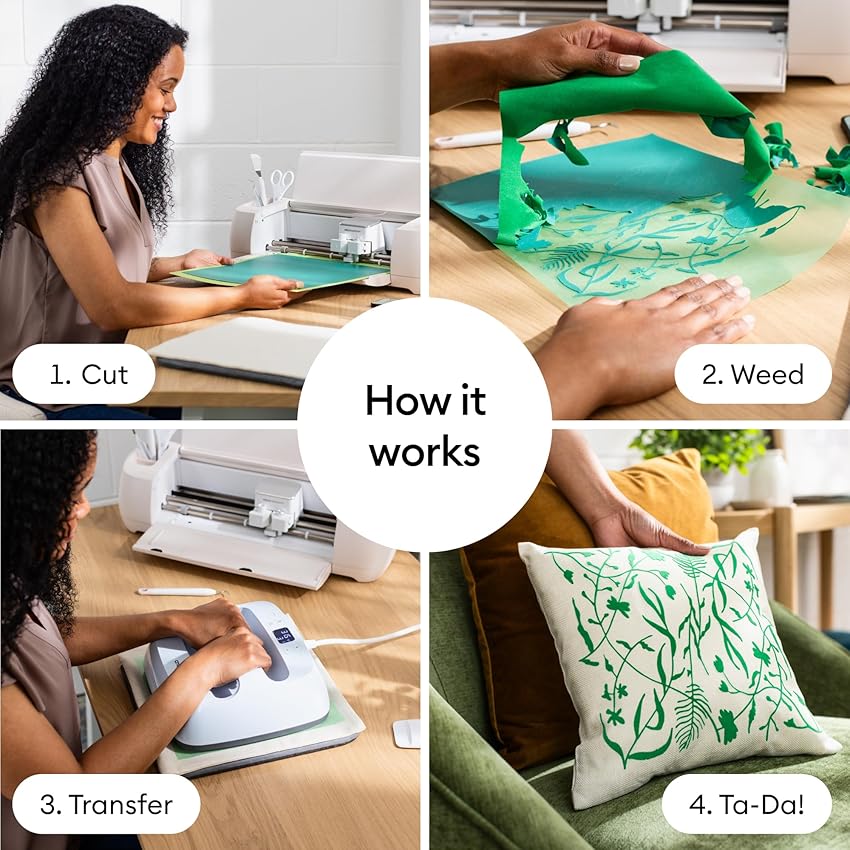 1. Cut

2. Weed

How it works

3. Transfer

4. Ta-Da!