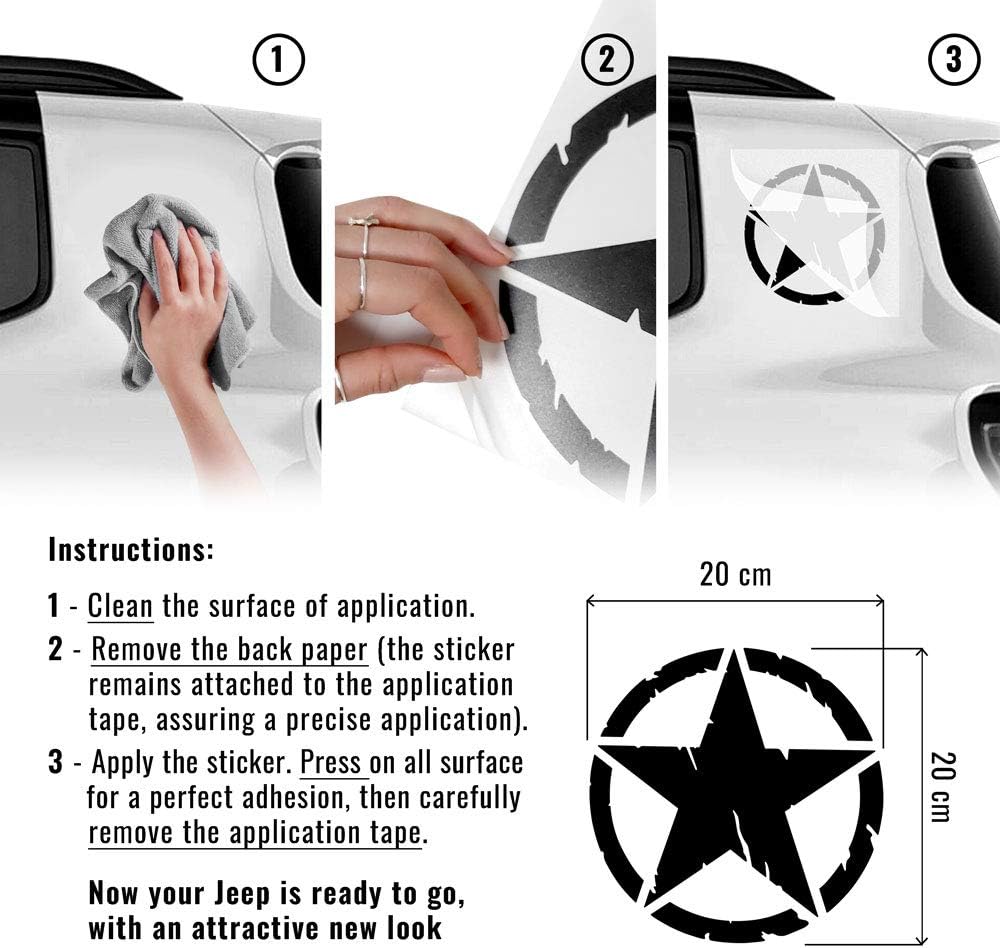 1

2

3

Instructions:

1 - Clean the surface of application.

2 - Remove the back paper (the sticker remains attached to the application tape, assuring a precise application).

3 - Apply the sticker. Press on all surface for a perfect adhesion, then carefully remove the application tape.

Now your Jeep is ready to go, with an attractive new look

20 cm

20 cm