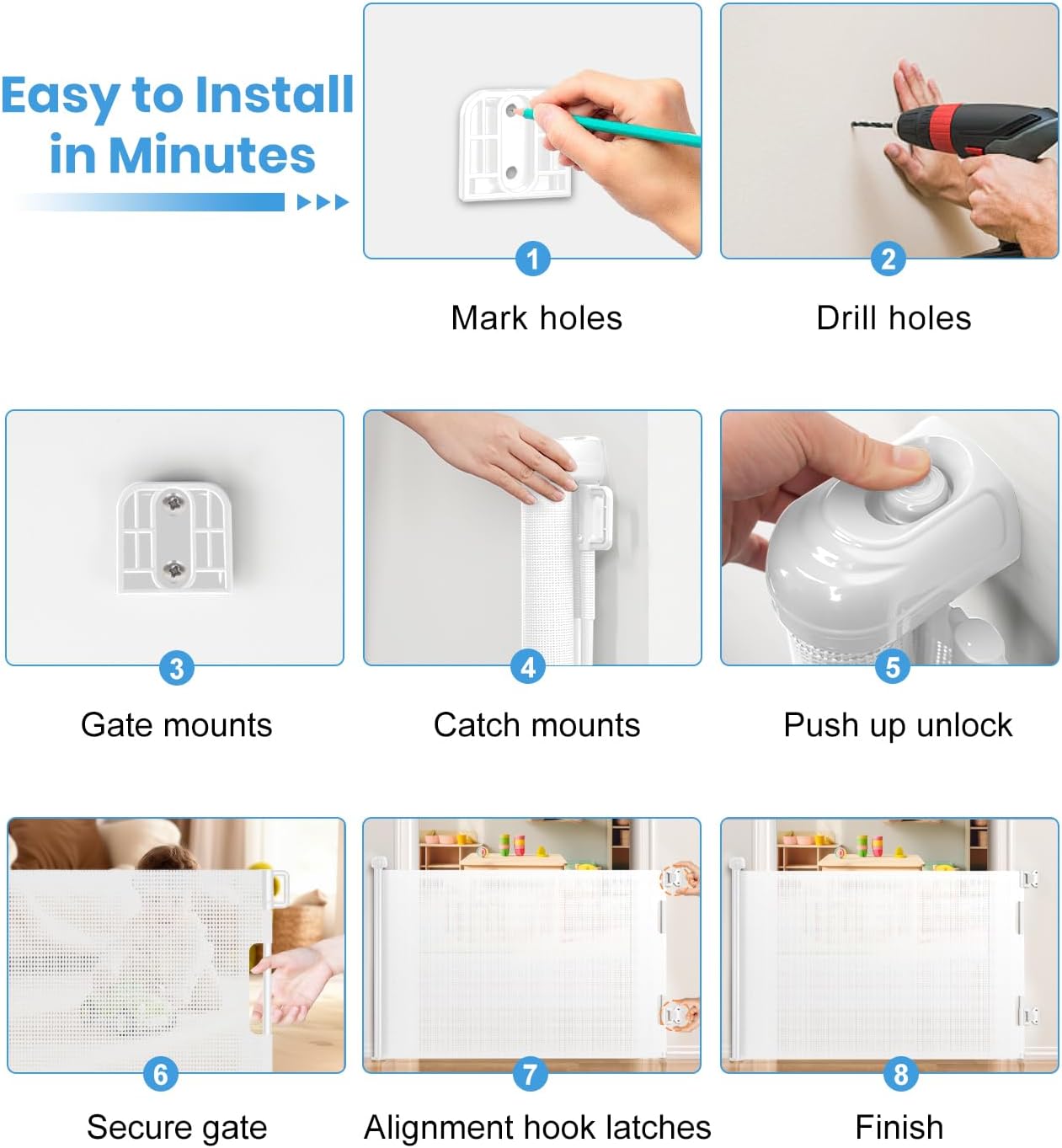 Easy to Install in Minutes

1
Mark holes

2
Drill holes

3
Gate mounts

4
Catch mounts

5
Push up unlock

6
Secure gate

7
Alignment hook latches

8
Finish