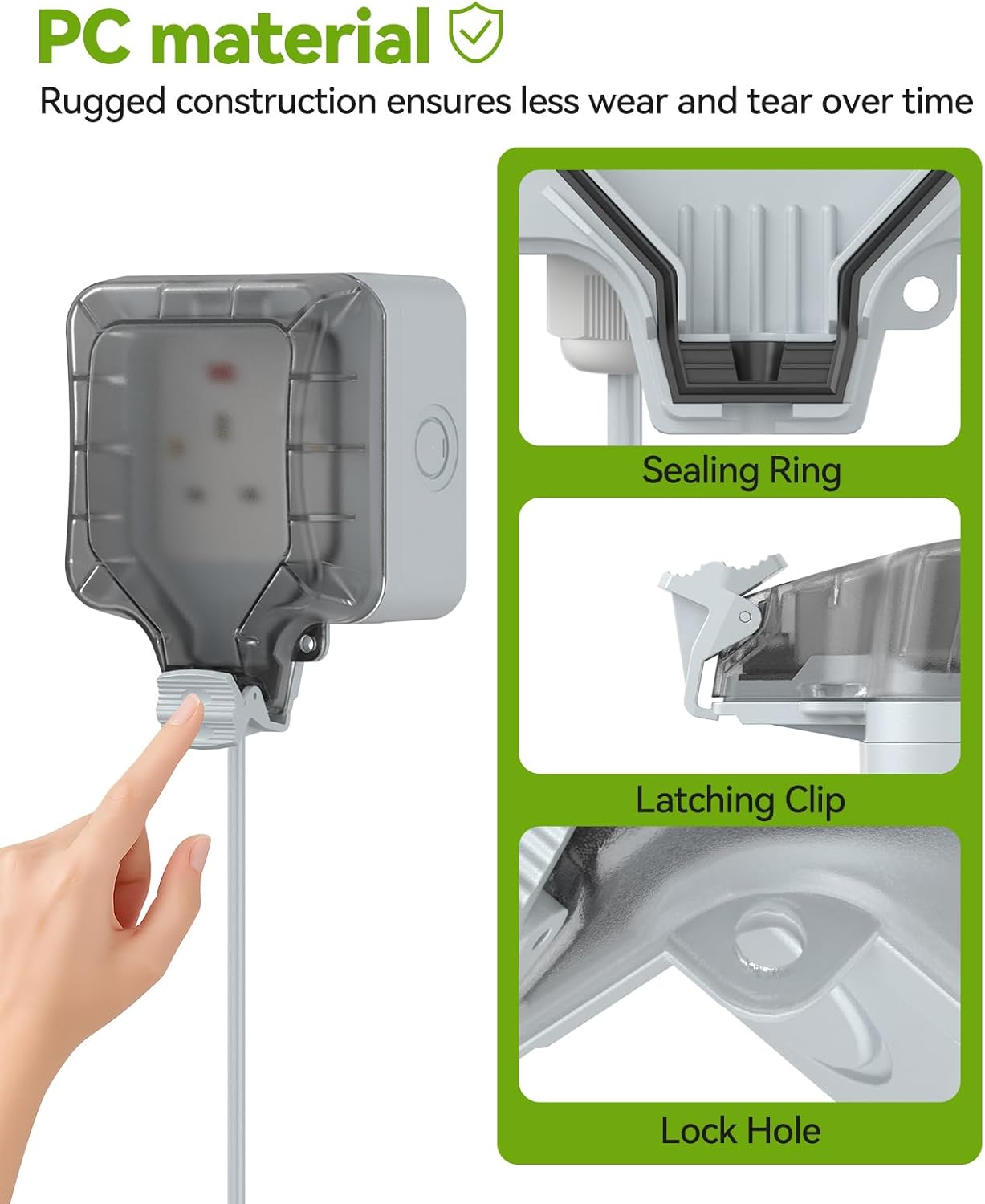 PC material

Rugged construction ensures less wear and tear over time

Sealing Ring

Latching Clip

Lock Hole