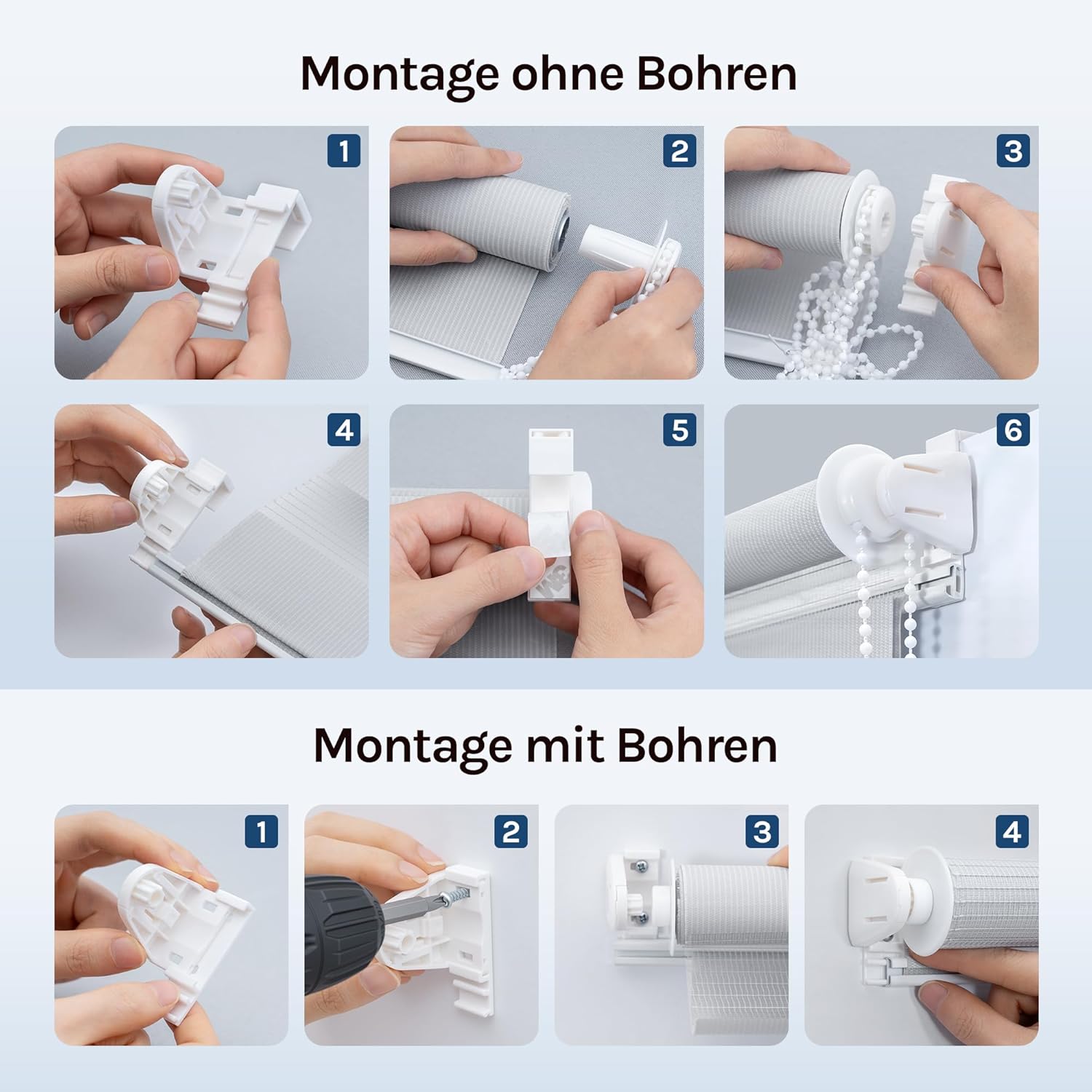 Montage ohne Bohren

1

2

3

4

5

6

Montage mit Bohren

1

2

3

4