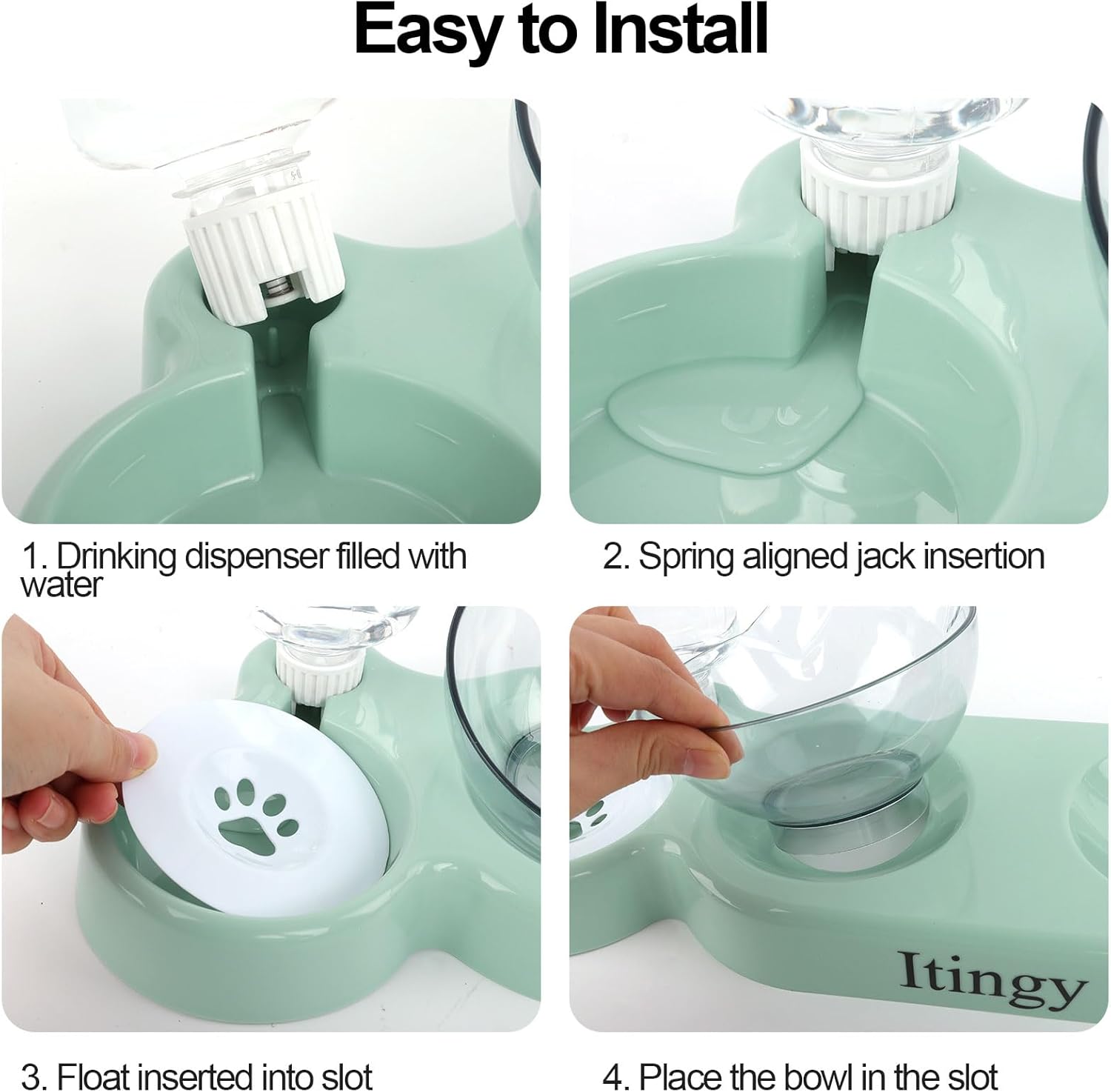 Easy to Install

1. Drinking dispenser filled with water

2. Spring aligned jack insertion

Itingy

3. Float inserted into slot

4. Place the bowl in the slot