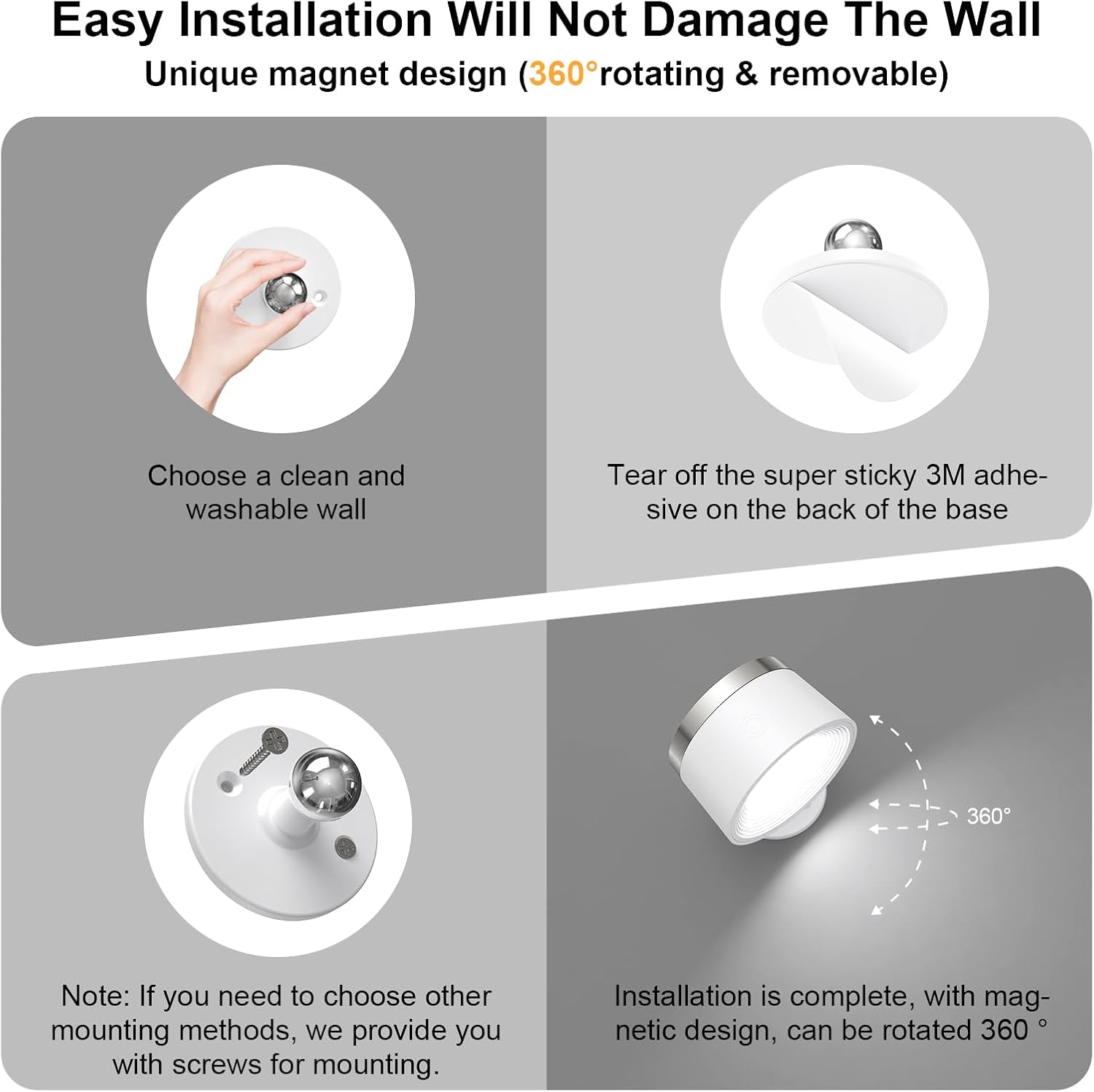 Easy Installation Will Not Damage The Wall

Unique magnet design (360°rotating & removable)

Choose a clean and washable wall

Tear off the super sticky 3M adhesive on the back of the base

Note: If you need to choose other mounting methods, we provide you with screws for mounting.

360°

Installation is complete, with magnetic design, can be rotated 360 °