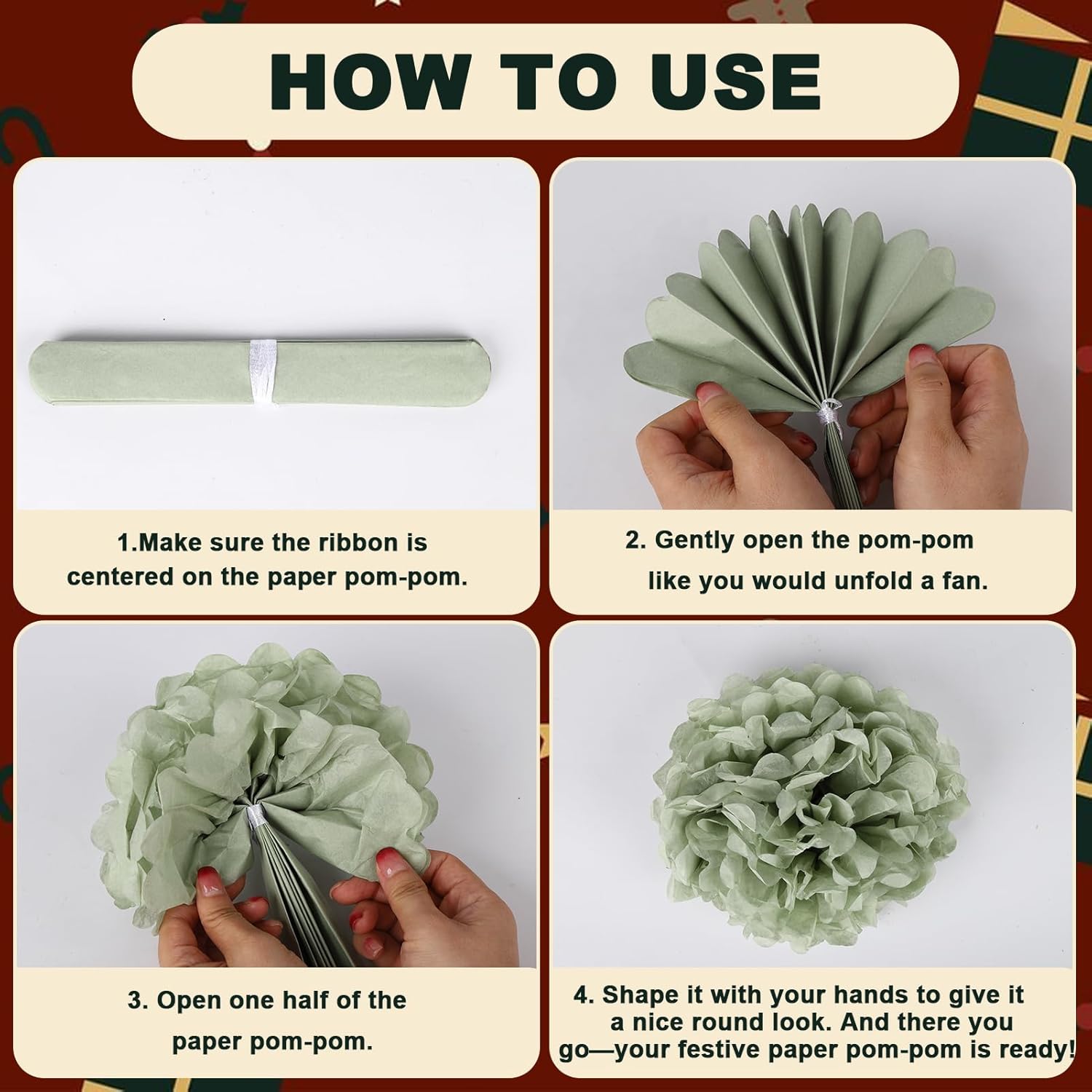 HOW TO USE

1.Make sure the ribbon is centered on the paper pom-pom.

2. Gently open the pom-pom like you would unfold a fan.

3. Open one half of the paper pom-pom.

4. Shape it with your hands to give it a nice round look. And there you go—your festive paper pom-pom is ready!