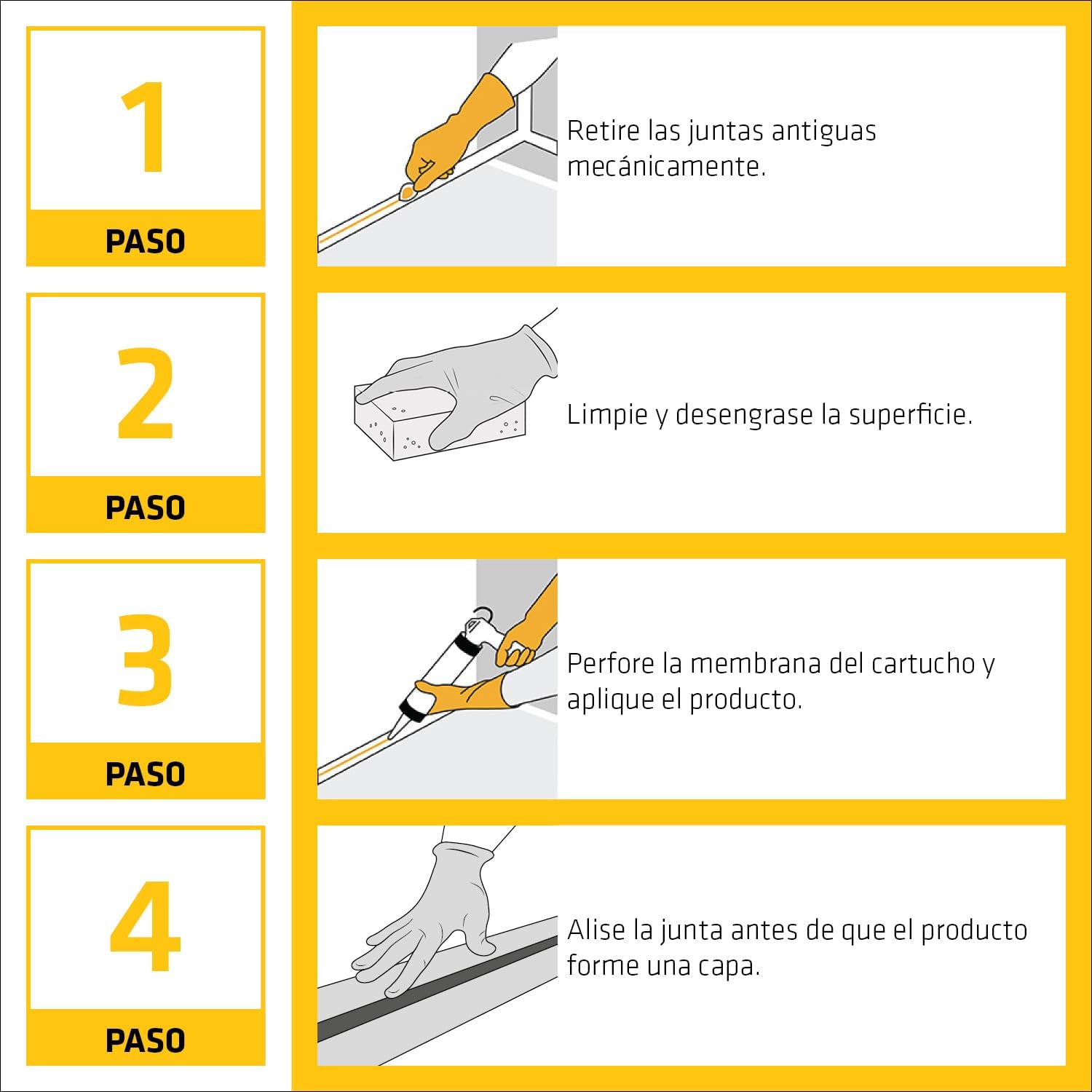 1
PASO

Retire las juntas antiguas mecánicamente.

2
PASO

Limpie y desengrase la superficie.

3
PASO

Perfore la membrana del cartucho y aplique el producto.

4
PASO

Alise la junta antes de que el producto forme una capa.