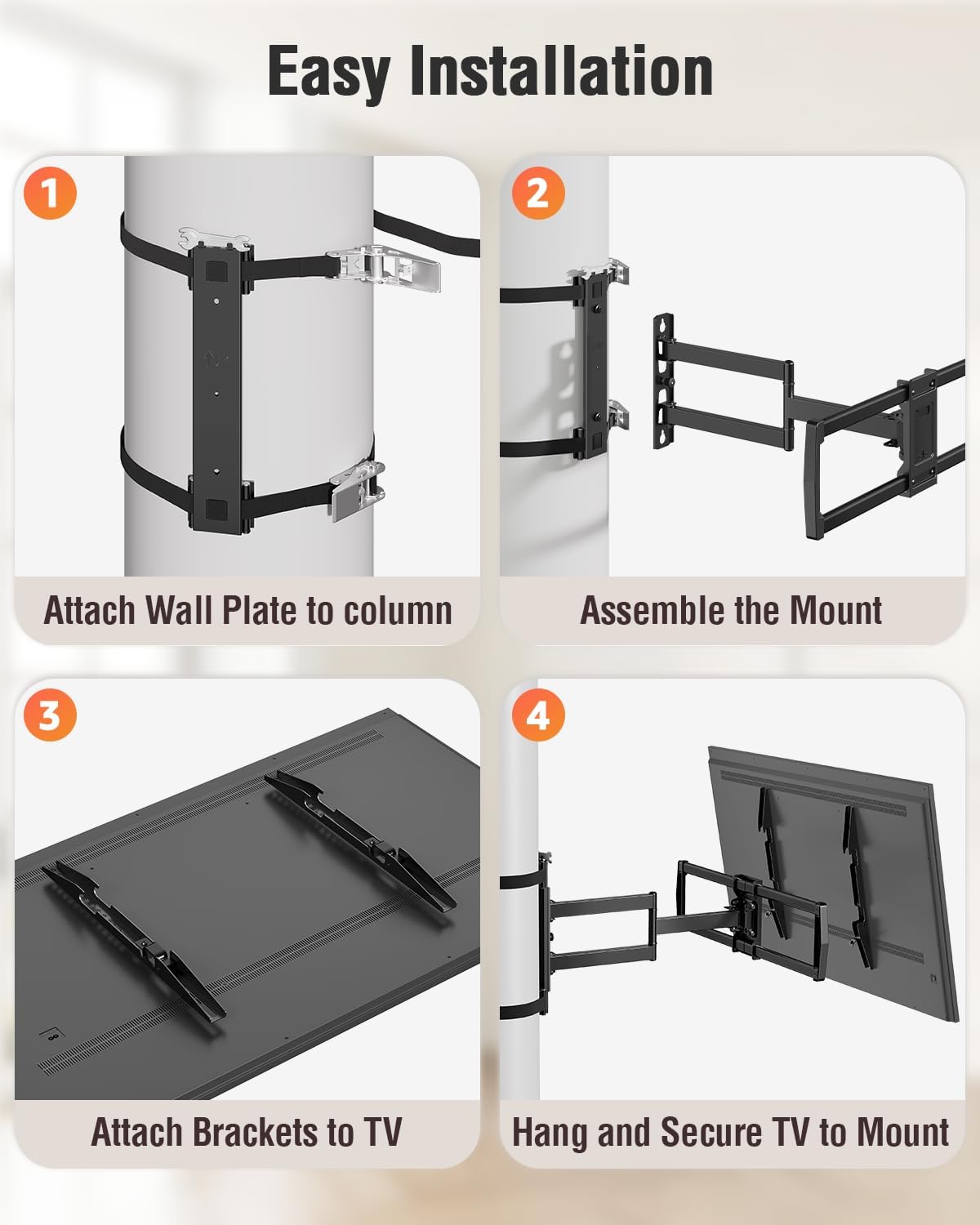 Easy Installation

1

Attach Wall Plate to column

2

Assemble the Mount

3

Attach Brackets to TV

4

Hang and Secure TV to Mount