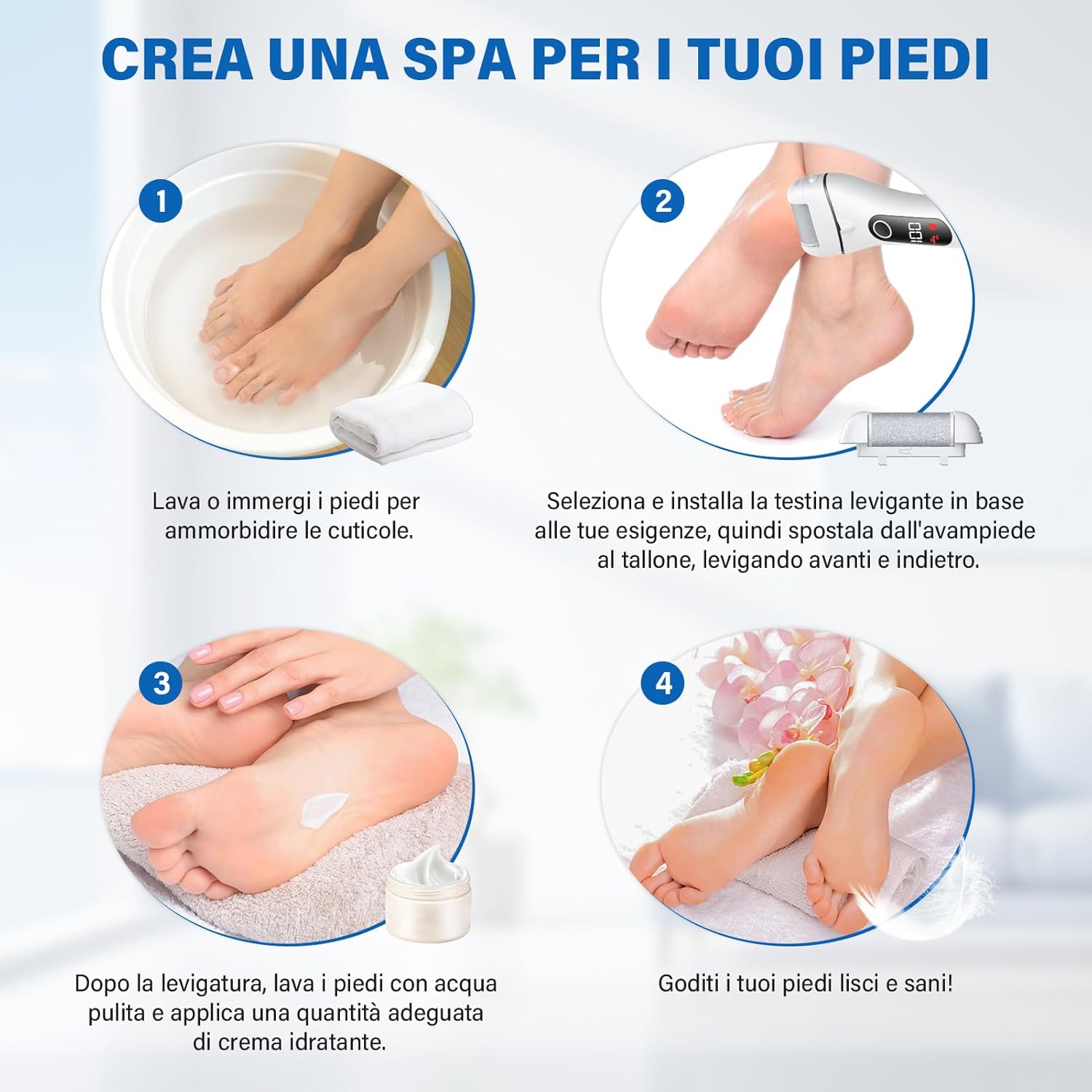 CREA UNA SPA PER I TUOI PIEDI

1

Lava o immergi i piedi per ammorbidire le cuticole.

2

Seleziona e installa la testina levigante in base alle tue esigenze, quindi spostala dall'avampiede al tallone, levigando avanti e indietro.

3

Dopo la levigatura, lava i piedi con acqua pulita e applica una quantità adeguata di crema idratante.

4

Goditi i tuoi piedi lisci e sani!