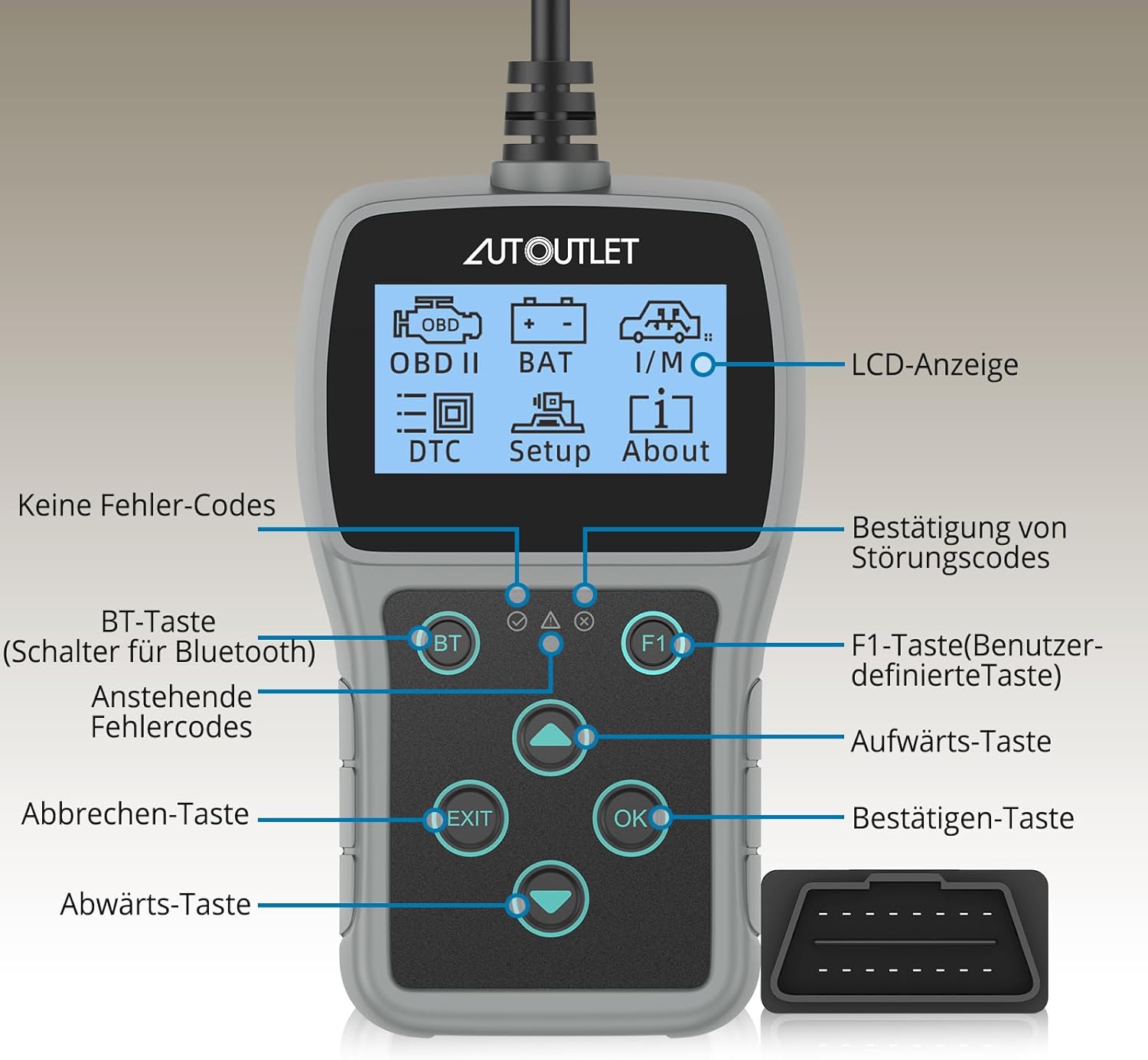 AUTOUTLET

OBD
OBD II
BAT
I/M
DTC
Setup
About

LCD-Anzeige

Keine Fehler-Codes

Bestätigung von Störungscodes

BT-Taste (Schalter für Bluetooth)

BT

F1

F1-Taste(Benutzer-definierteTaste)

Anstehende Fehlercodes

Aufwärts-Taste

Abbrechen-Taste

EXIT

OK

Bestätigen-Taste

Abwärts-Taste