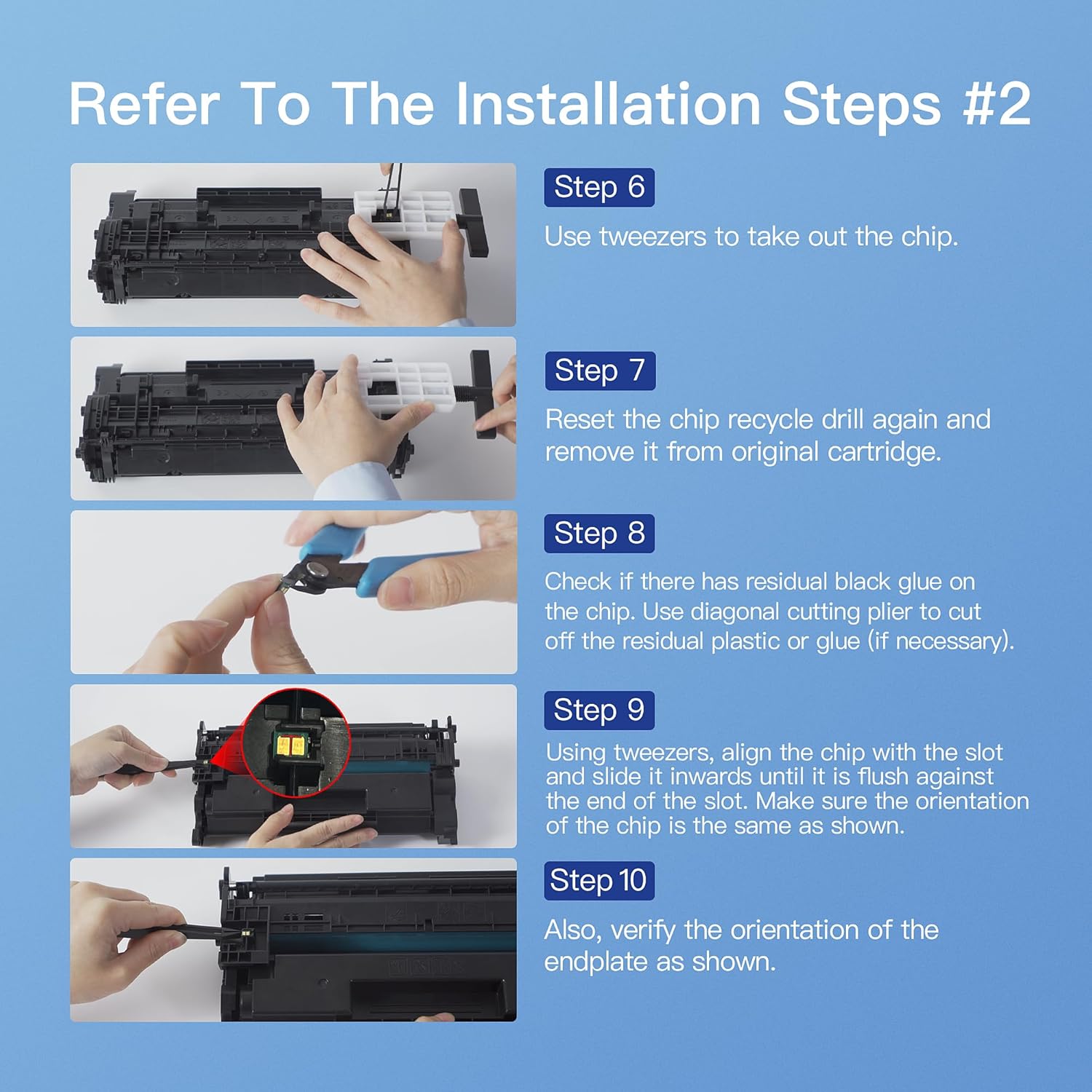 Refer To The Installation Steps #2

Step 6

Use tweezers to take out the chip.

Step 7

Reset the chip recycle drill again and remove it from original cartridge.

Step 8

Check if there has residual black glue on the chip. Use diagonal cutting plier to cut off the residual plastic or glue (if necessary).

Step 9

Using tweezers, align the chip with the slot and slide it inwards until it is flush against the end of the slot. Make sure the orientation of the chip is the same as shown.

Step 10

Also, verify the orientation of the endplate as shown.