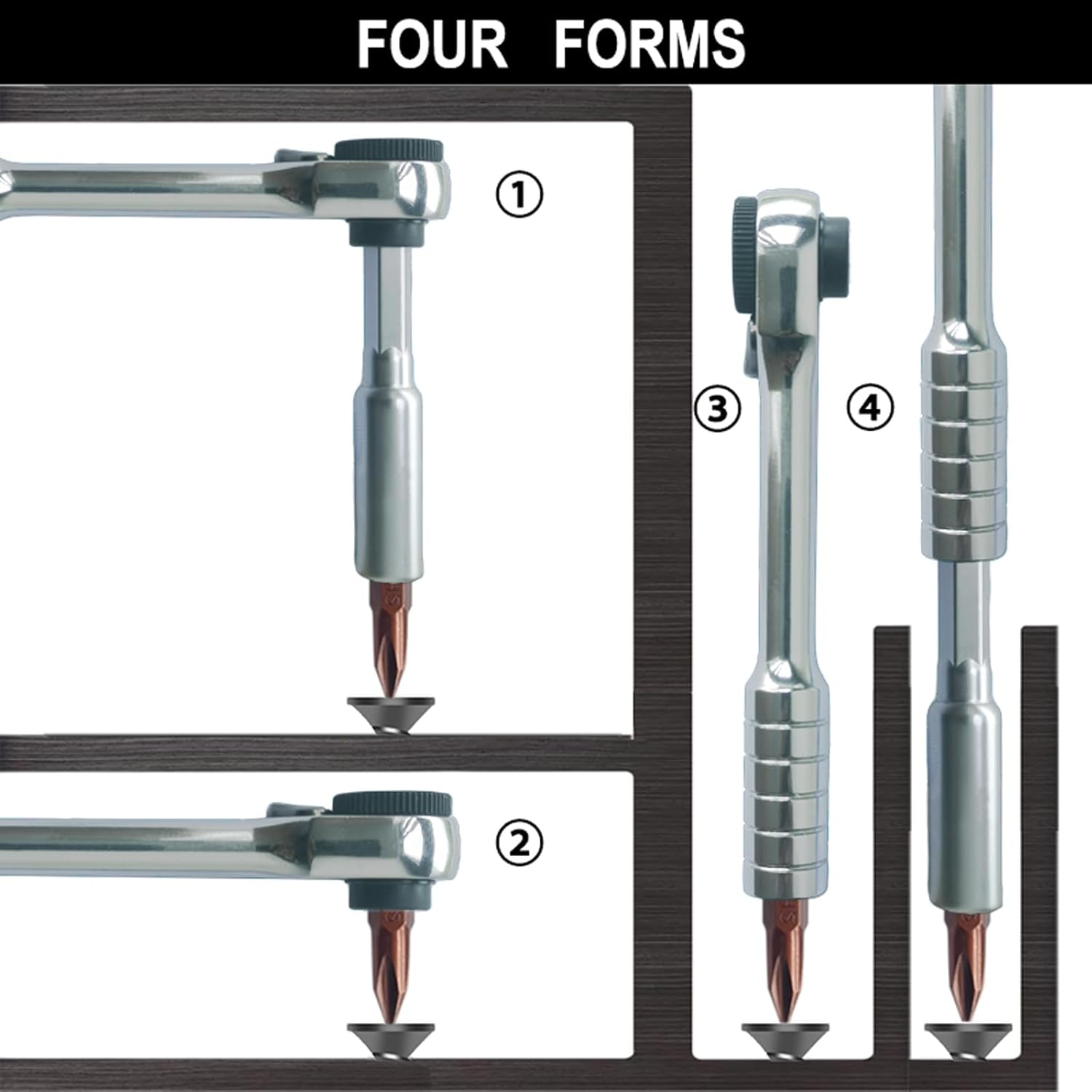 FOUR FORMS

①

②

③

④