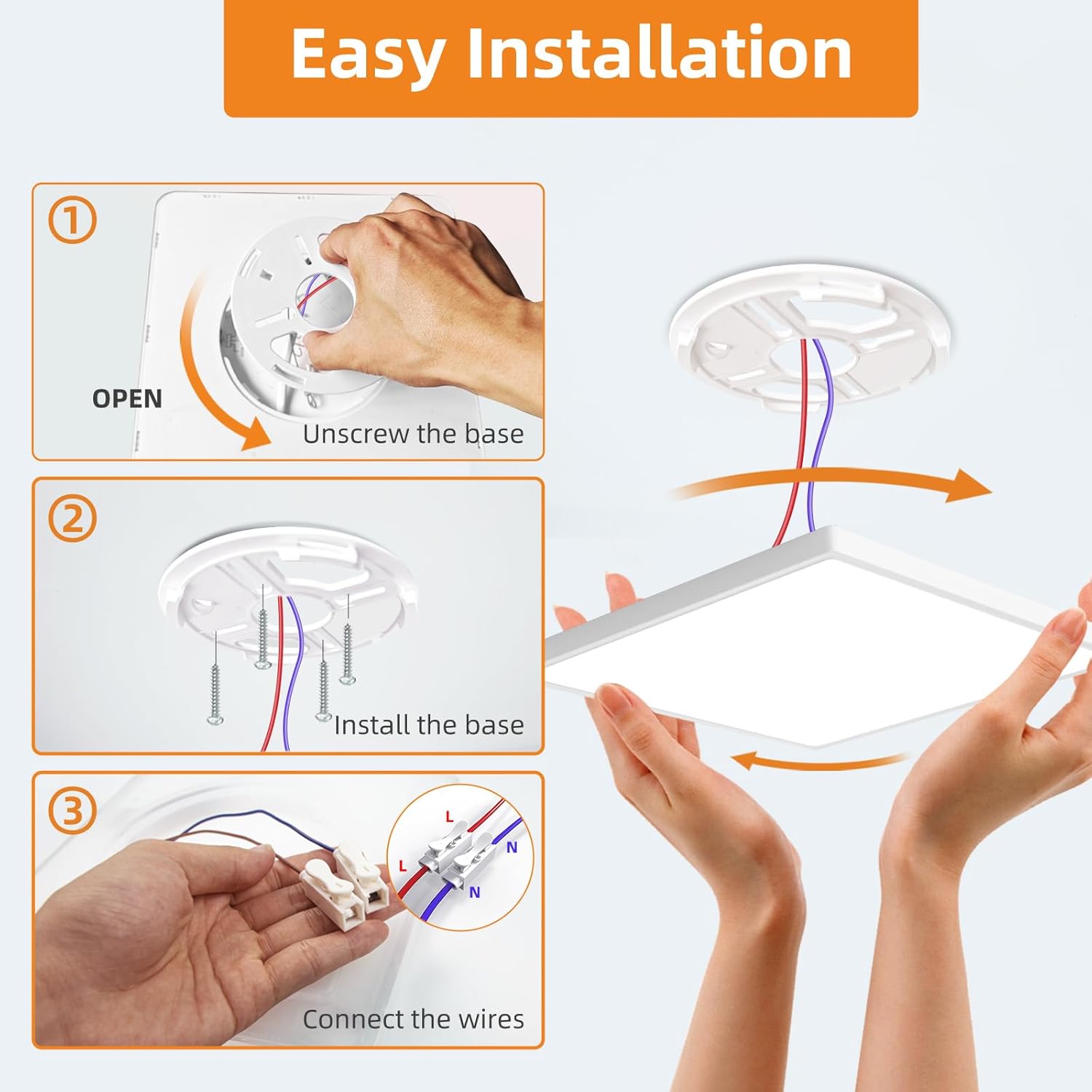 Easy Installation

①

OPEN

Unscrew the base

②

Install the base

③

L
N
L
N

Connect the wires