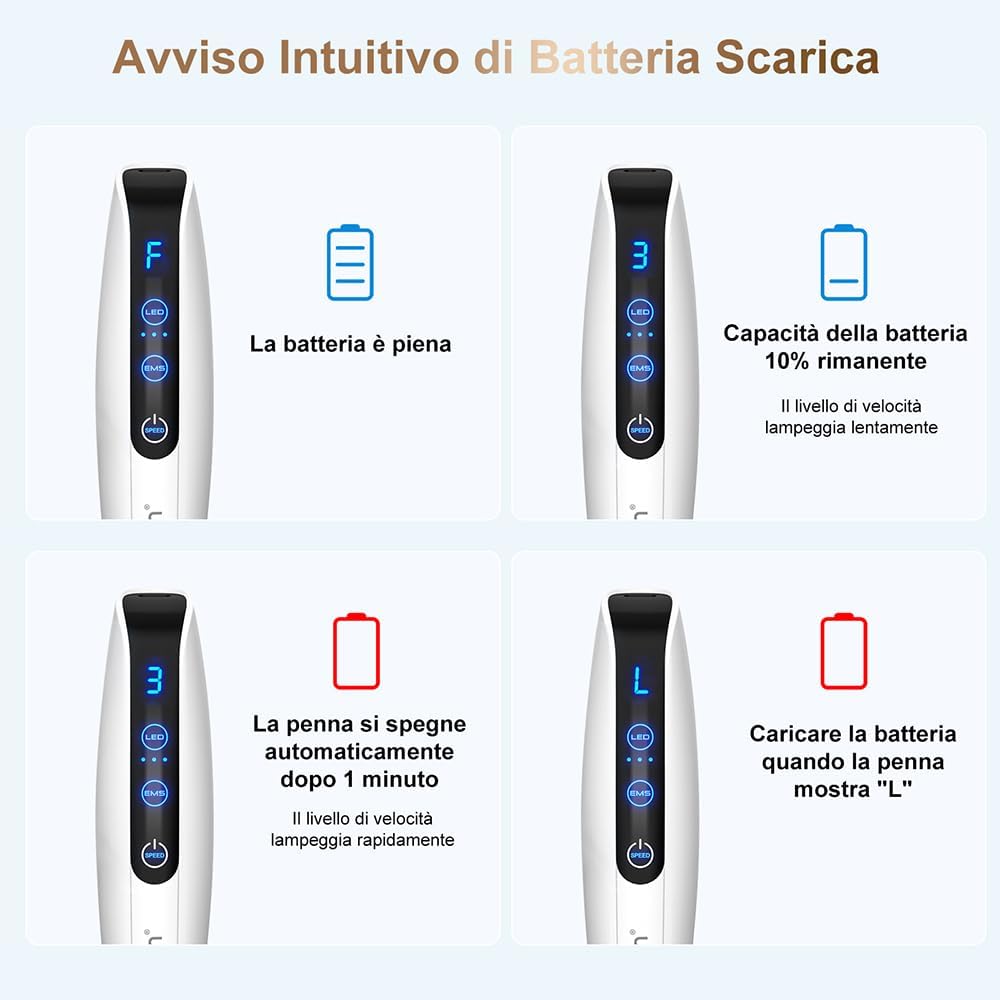 Avviso Intuitivo di Batteria Scarica

F

LED

EMS

SPEED

La batteria è piena

3

LED

EMS

SPEED

Capacità della batteria 10% rimanente

Il livello di velocità lampeggia lentamente

3

LED

EMS

SPEED

La penna si spegne automaticamente dopo 1 minuto

Il livello di velocità lampeggia rapidamente

L

LED

EMS

SPEED

Caricare la batteria quando la penna mostra "L"