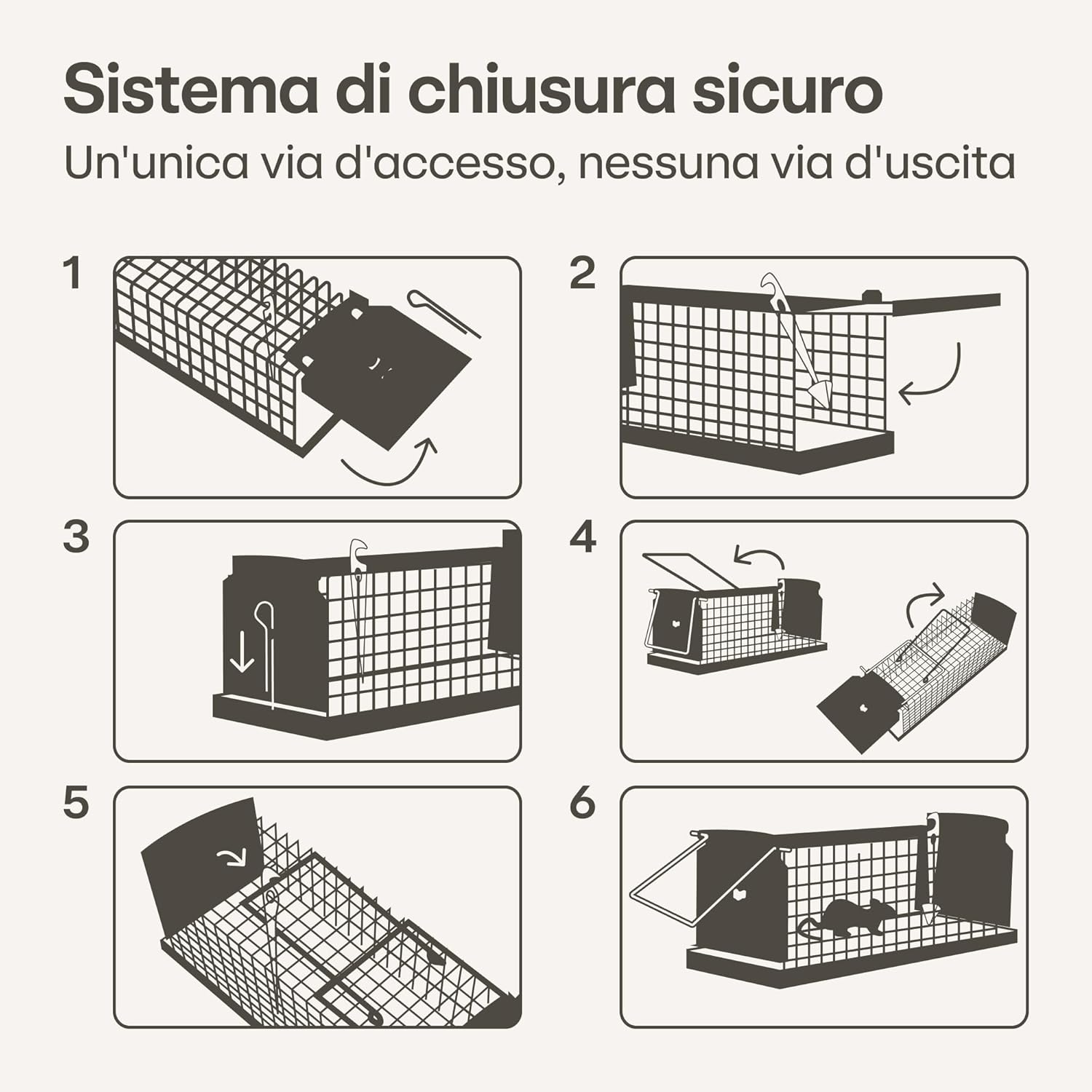 Sistema di chiusura sicuro

Un'unica via d'accesso, nessuna via d'uscita

1

2

3

4

5

6