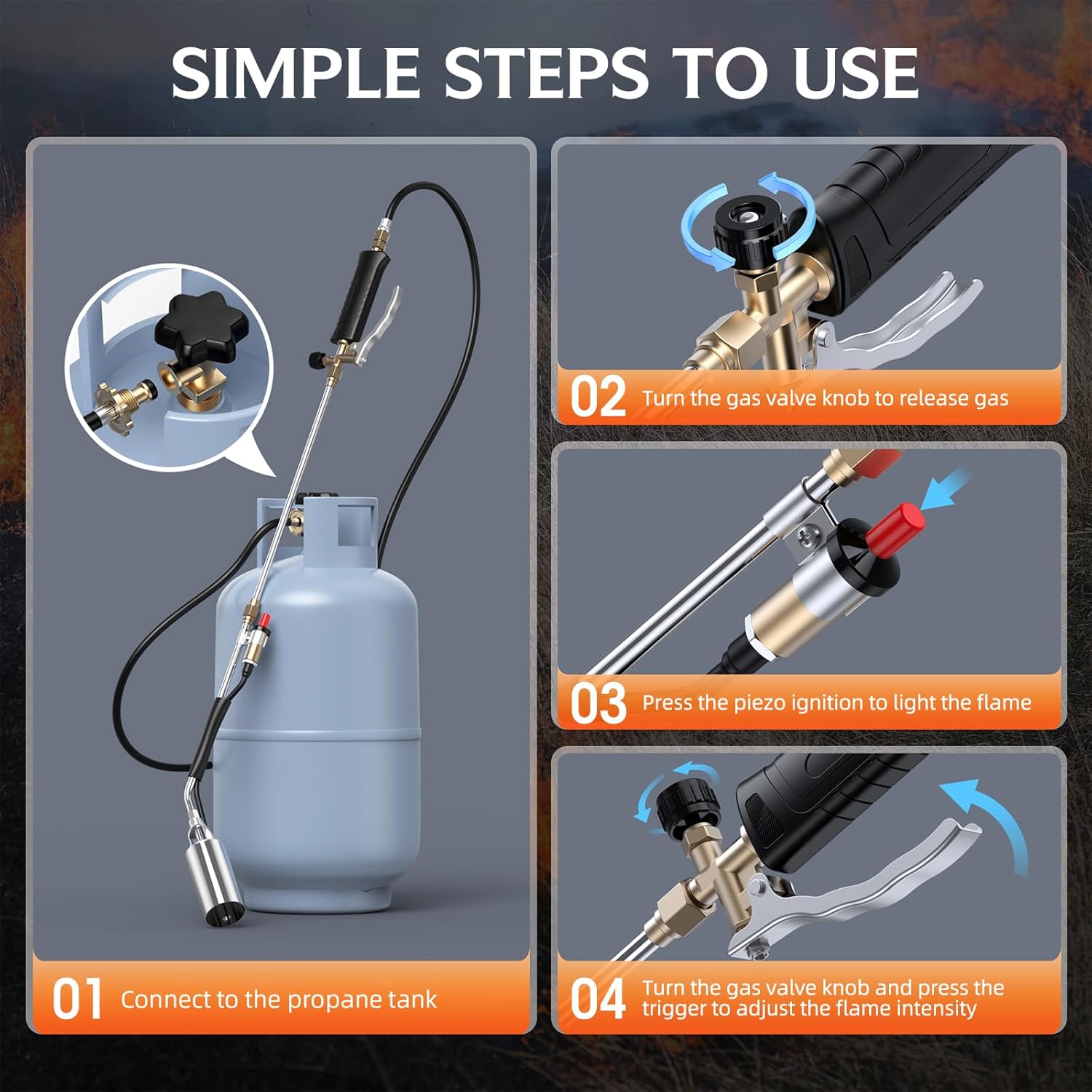 SIMPLE STEPS TO USE

01 Connect to the propane tank

02 Turn the gas valve knob to release gas

03 Press the piezo ignition to light the flame

04 Turn the gas valve knob and press the trigger to adjust the flame intensity