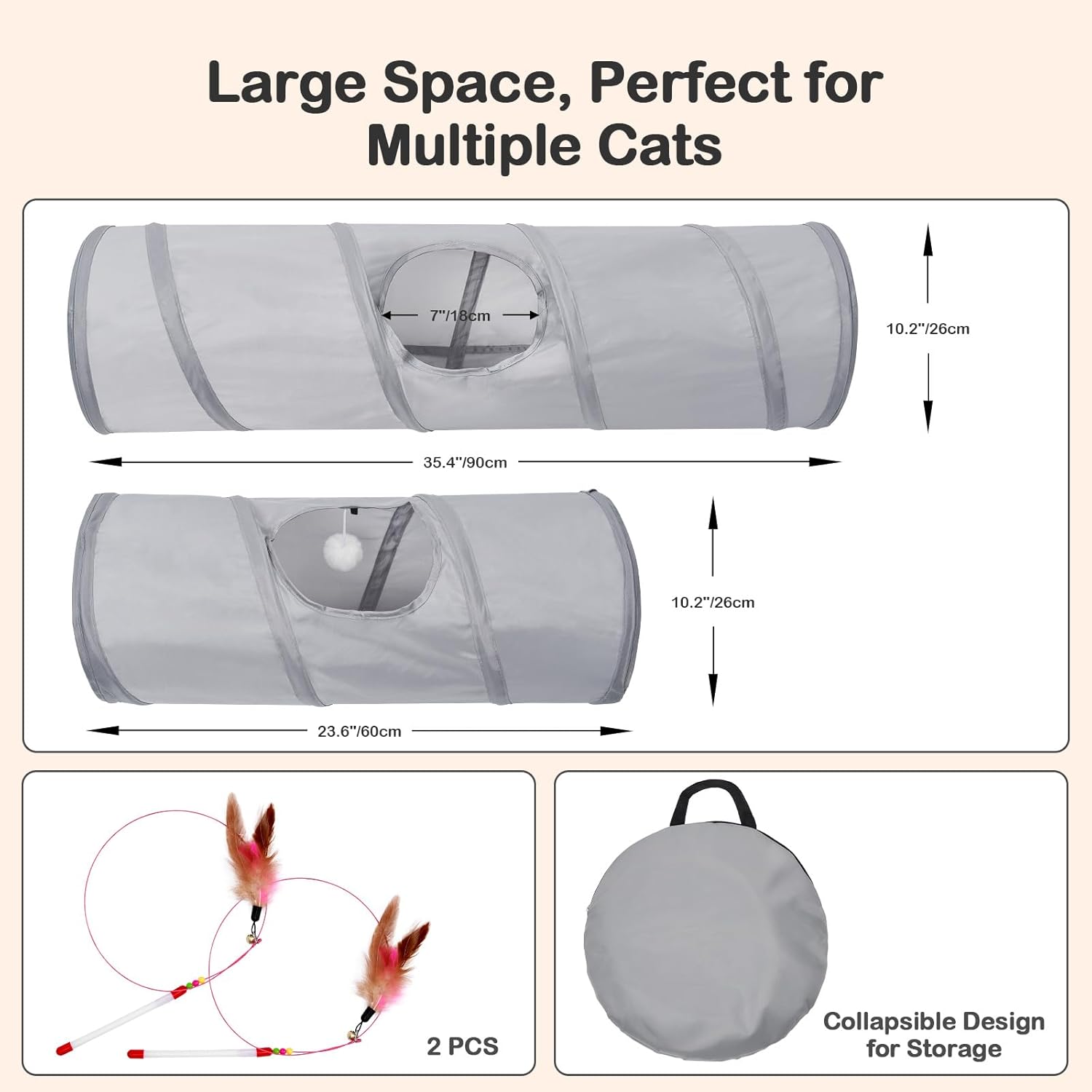 Large Space, Perfect for Multiple Cats

7"/18cm

10.2"/26cm

35.4"/90cm

10.2"/26cm

23.6"/60cm

2 PCS

Collapsible Design for Storage