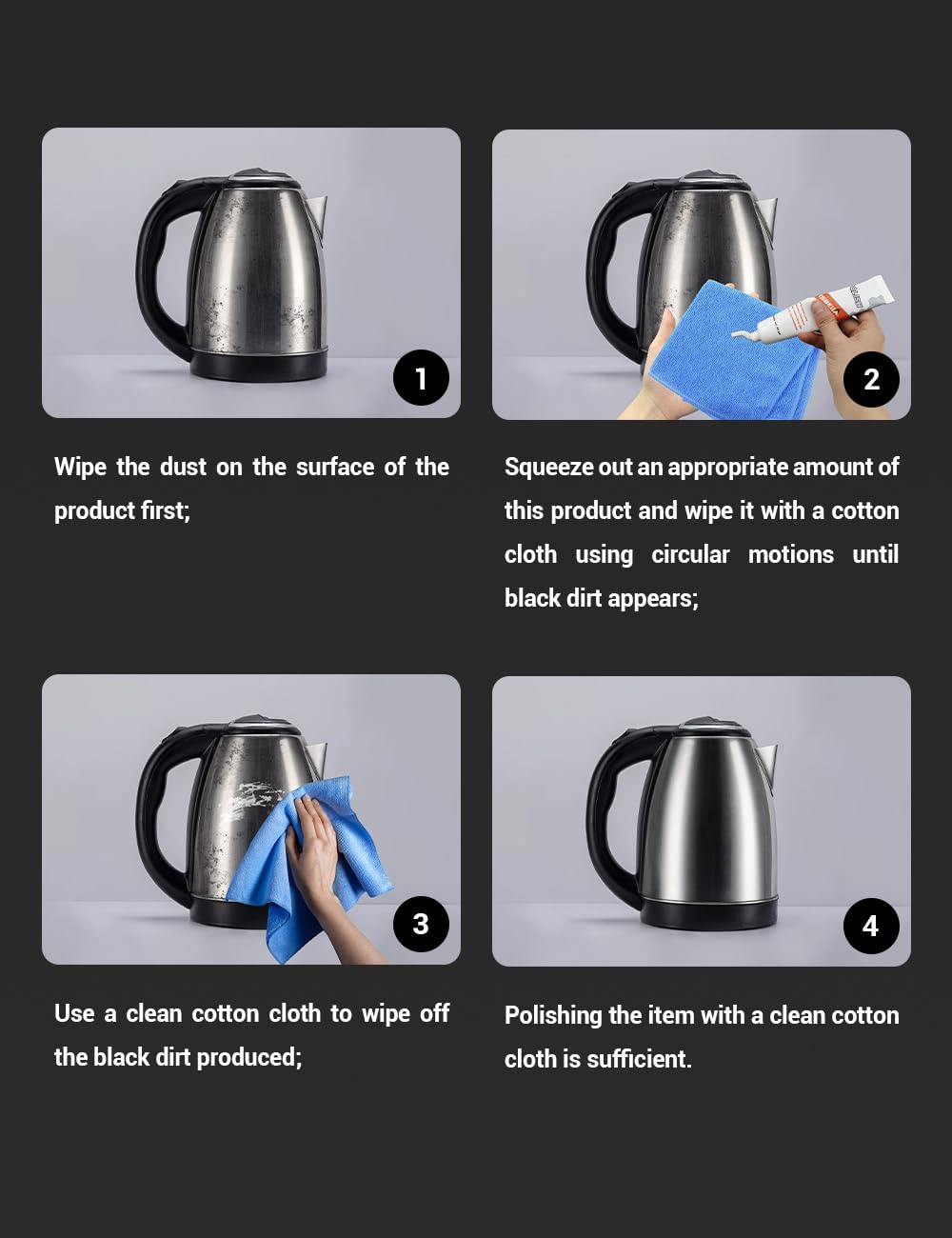 1

Wipe the dust on the surface of the product first;

2

Squeeze out an appropriate amount of this product and wipe it with a cotton cloth using circular motions until black dirt appears;

3

Use a clean cotton cloth to wipe off the black dirt produced;

4

Polishing the item with a clean cotton cloth is sufficient.