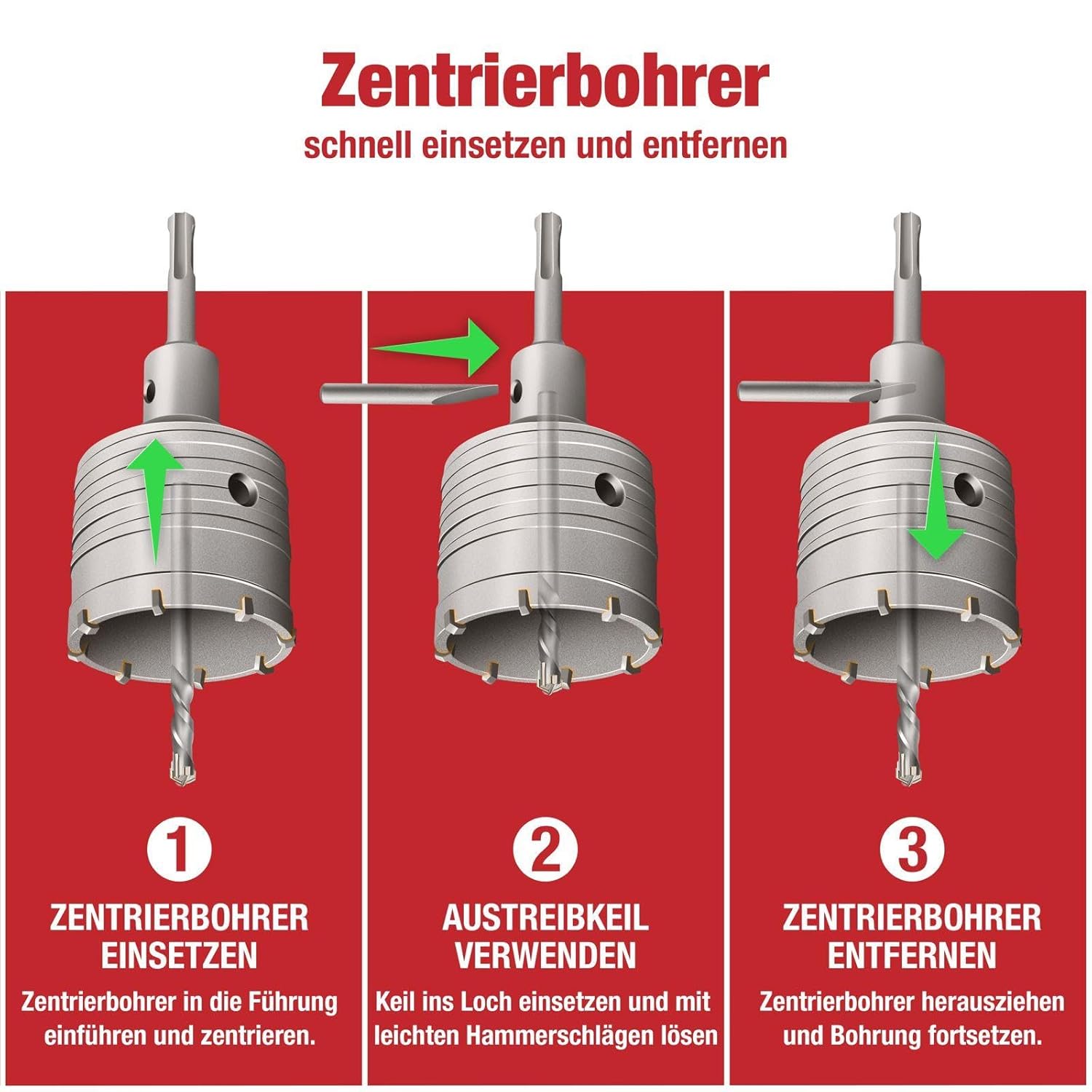 Zentrierbohrer
schnell einsetzen und entfernen

1
ZENTRIERBOHRER EINSETZEN
Zentrierbohrer in die Führung einführen und zentrieren.

2
AUSTREIBKEIL VERWENDEN
Keil ins Loch einsetzen und mit leichten Hammerschlägen lösen

3
ZENTRIERBOHRER ENTFERNEN
Zentrierbohrer herausziehen und Bohrung fortsetzen.